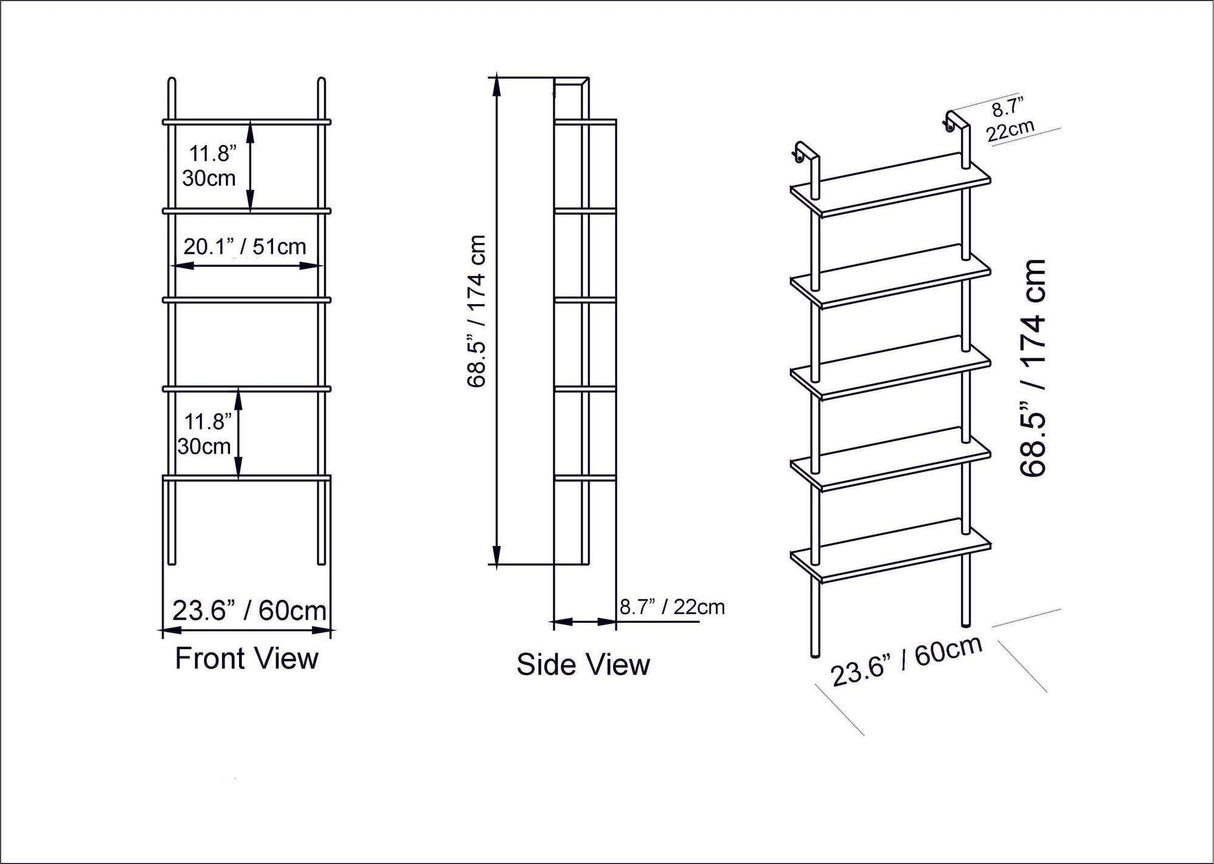 11.8”
30cm

20.1” / 51cm

11.8”
30cm

23.6” / 60cm

Front View

68.5” / 174 cm

8.7” / 22cm

Side View

8.7”
22cm

68.5” / 174 cm

23.6” / 60cm