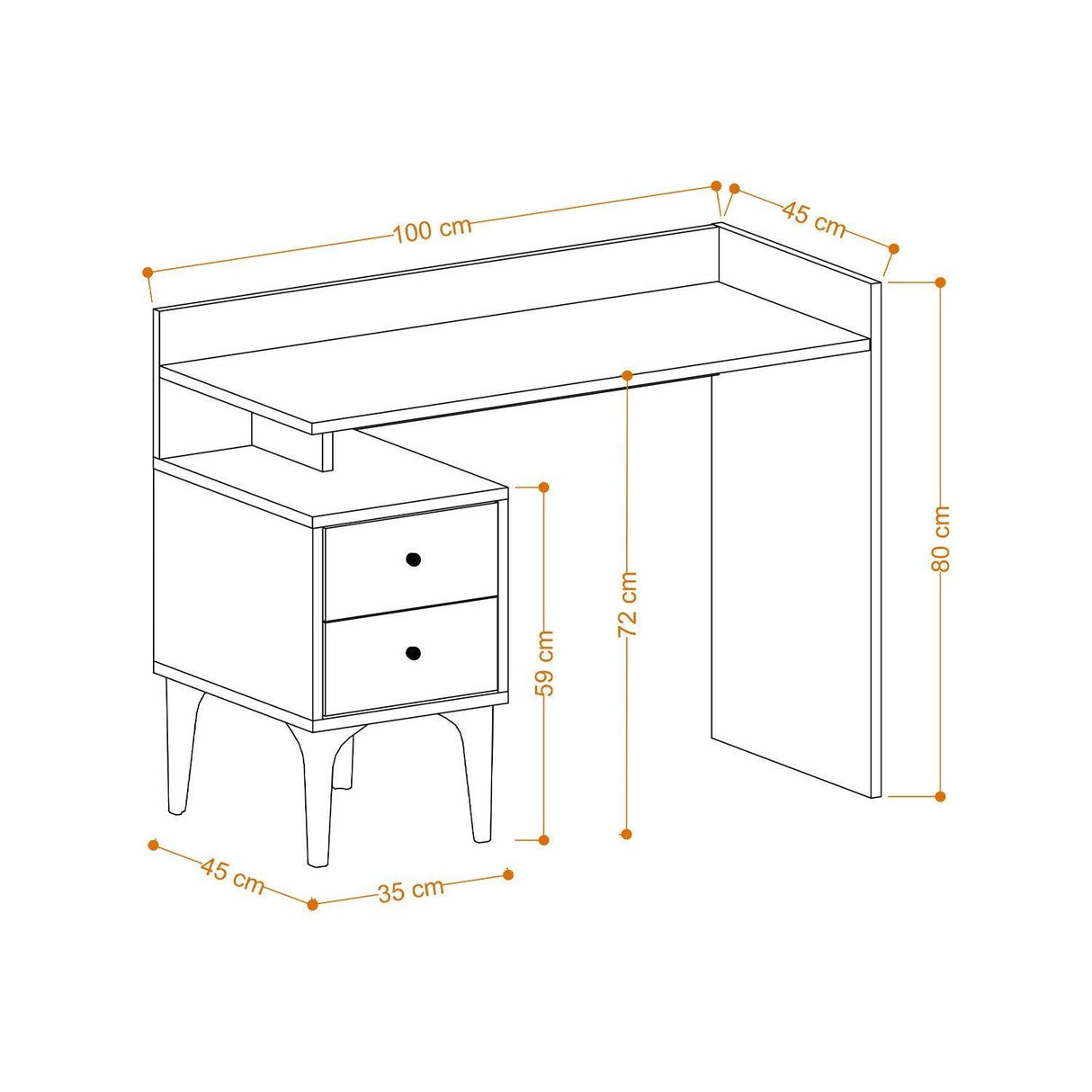 100 cm
45 cm
80 cm
72 cm
59 cm
45 cm
35 cm