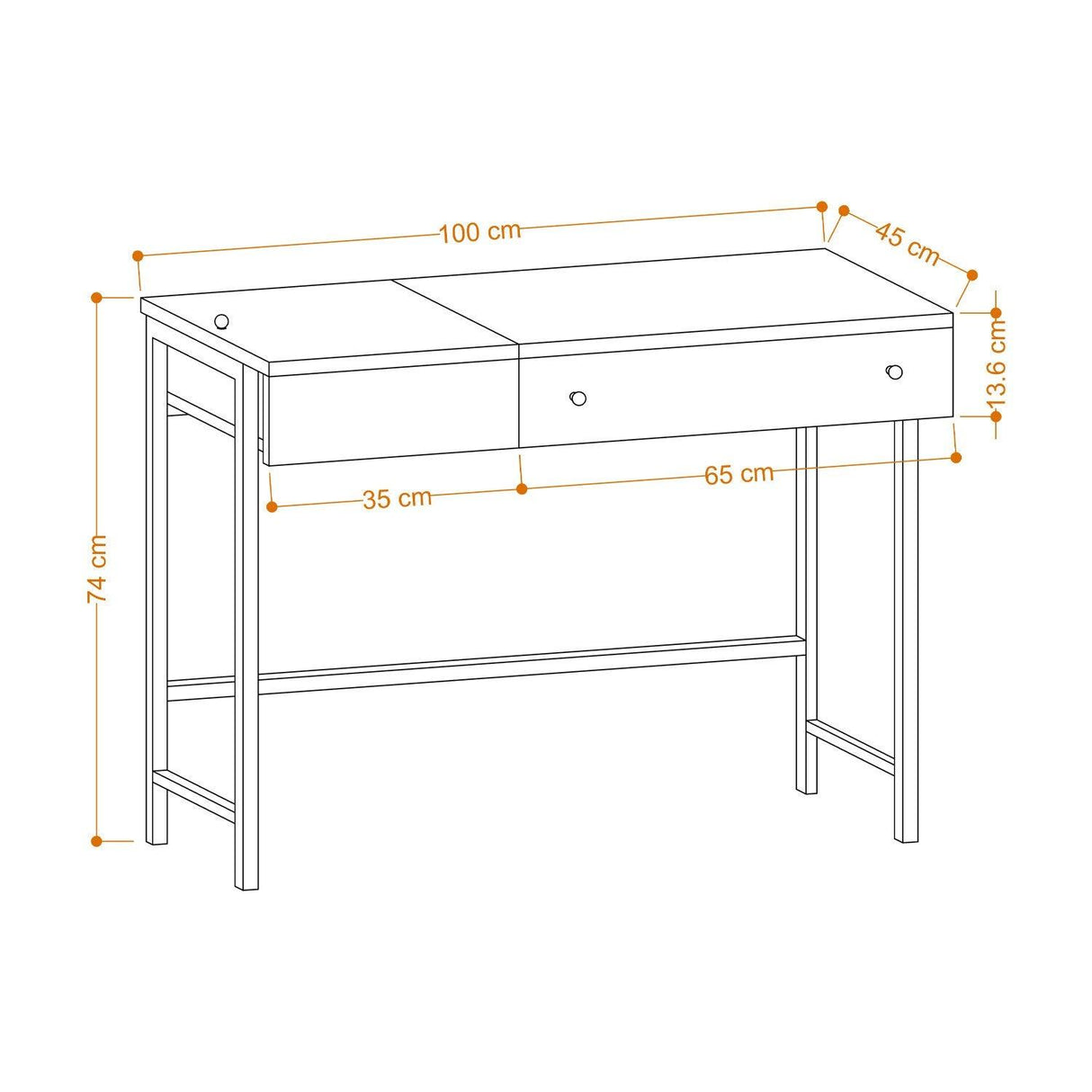 100 cm
45 cm
13.6 cm
74 cm
35 cm
65 cm