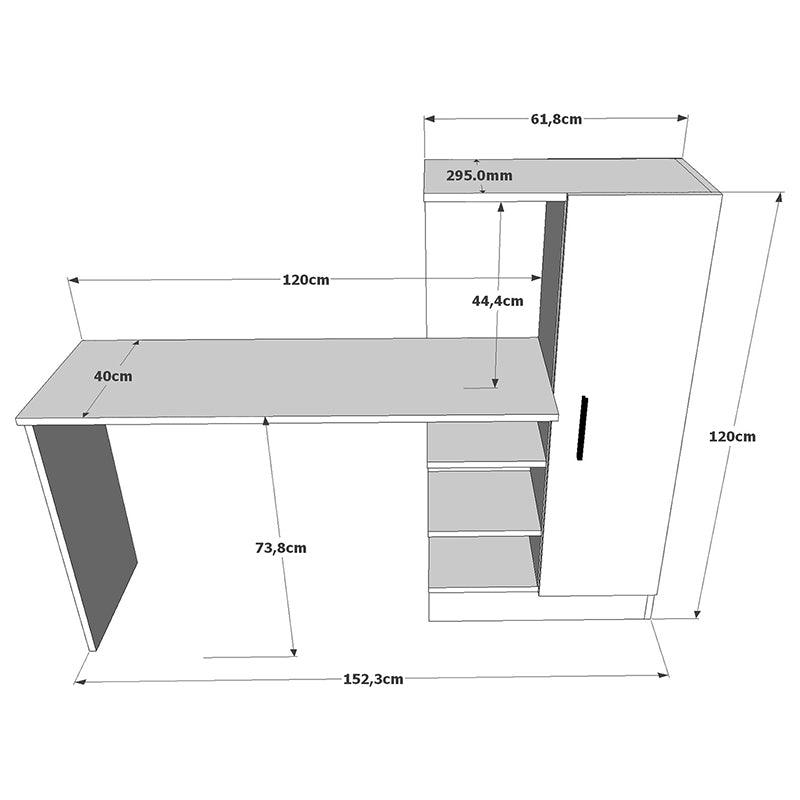 61,8cm
295.0mm
120cm
44,4cm
40cm
120cm
73,8cm
152,3cm