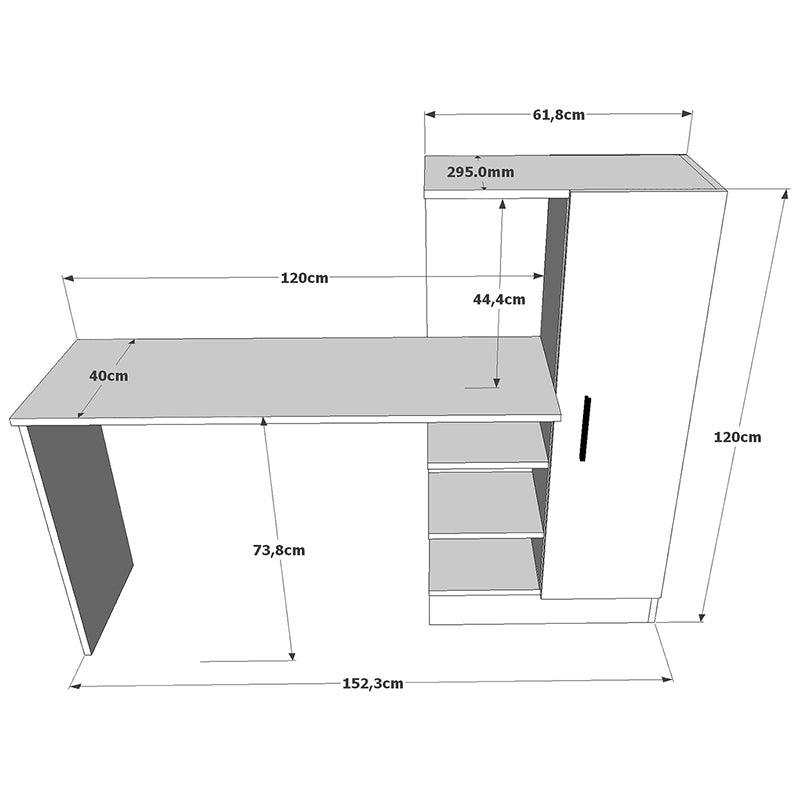 61,8cm

295.0mm

120cm

44,4cm

40cm

120cm

73,8cm

152,3cm