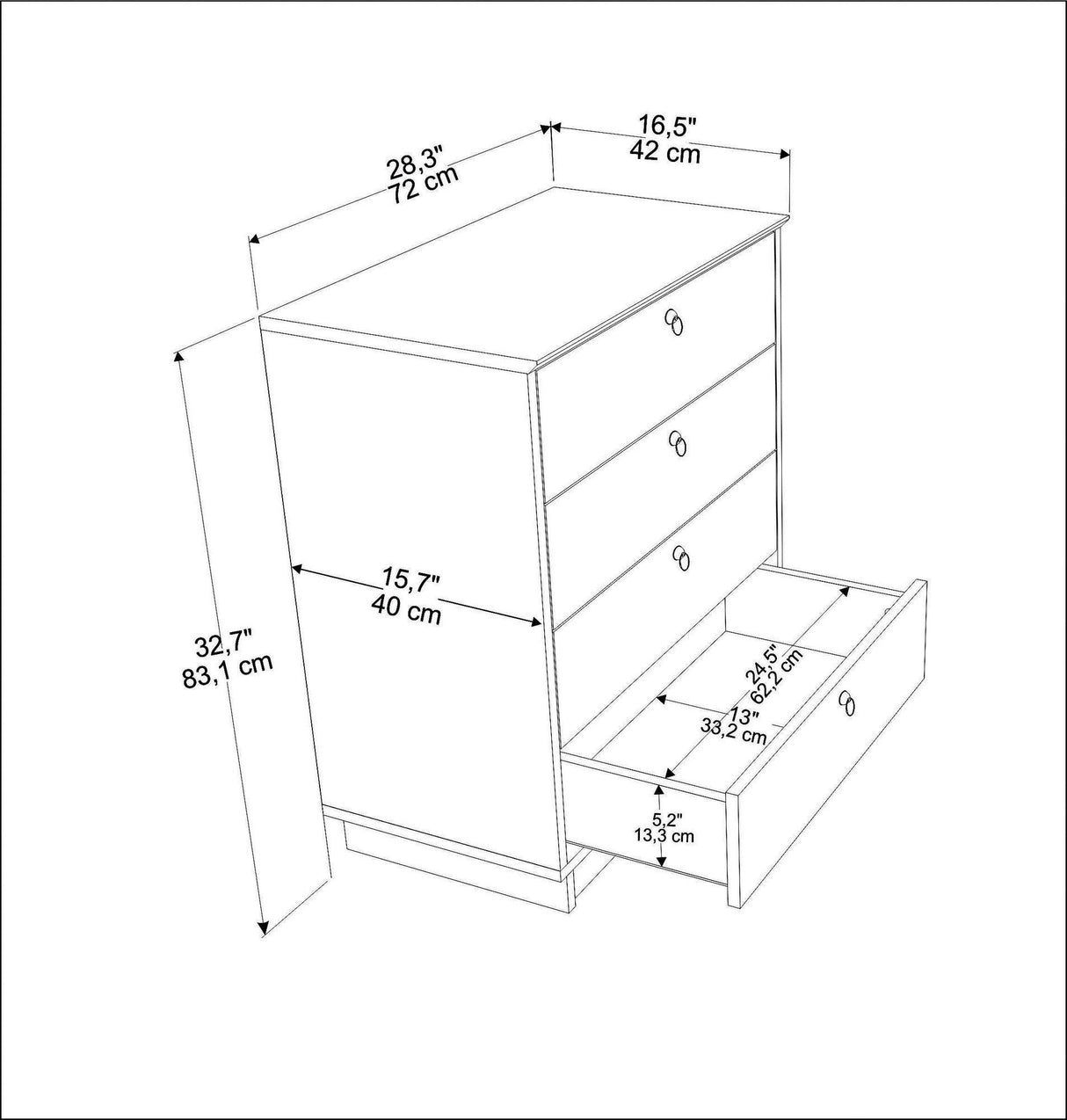 28,3"
72 cm

16,5"
42 cm

32,7"
83,1 cm

15,7"
40 cm

24,5"
62,2 cm

13"
33,2 cm

5,2"
13,3 cm