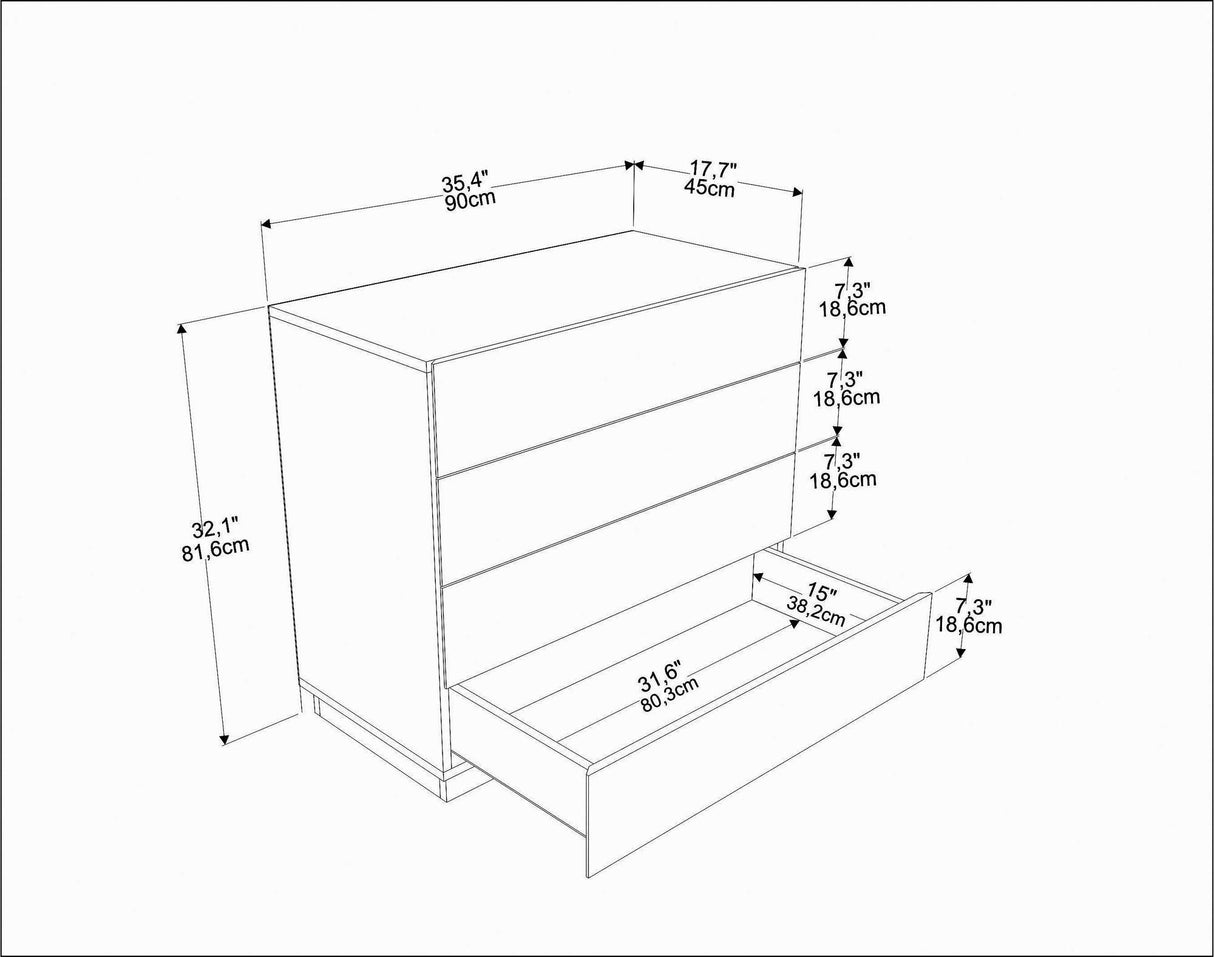 35,4"
90cm

17,7"
45cm

7,3"
18,6cm

7,3"
18,6cm

7,3"
18,6cm

32,1"
81,6cm

15"
38,2cm

7,3"
18,6cm

31,6"
80,3cm