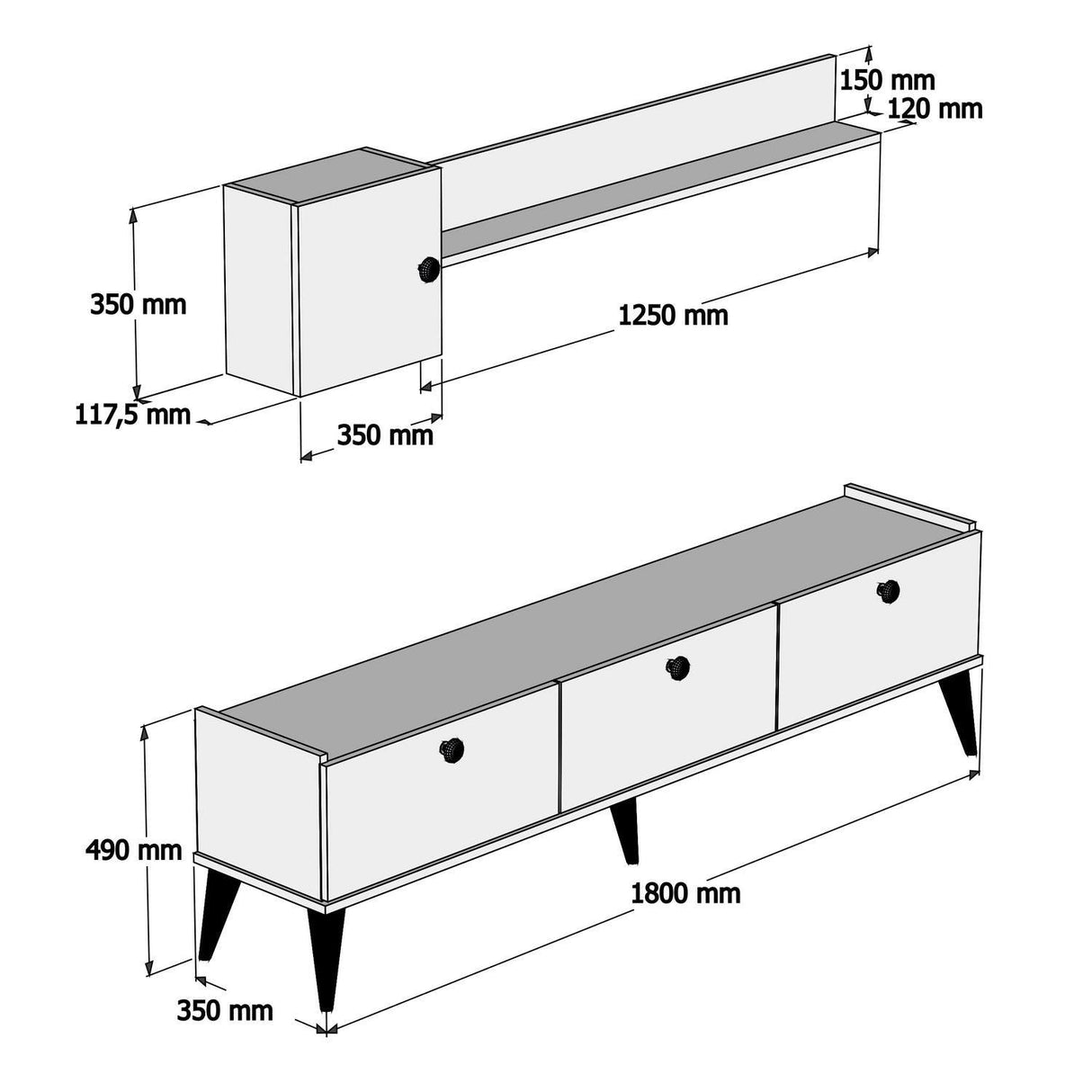 150 mm
120 mm
350 mm
1250 mm
117,5 mm
350 mm
490 mm
1800 mm
350 mm