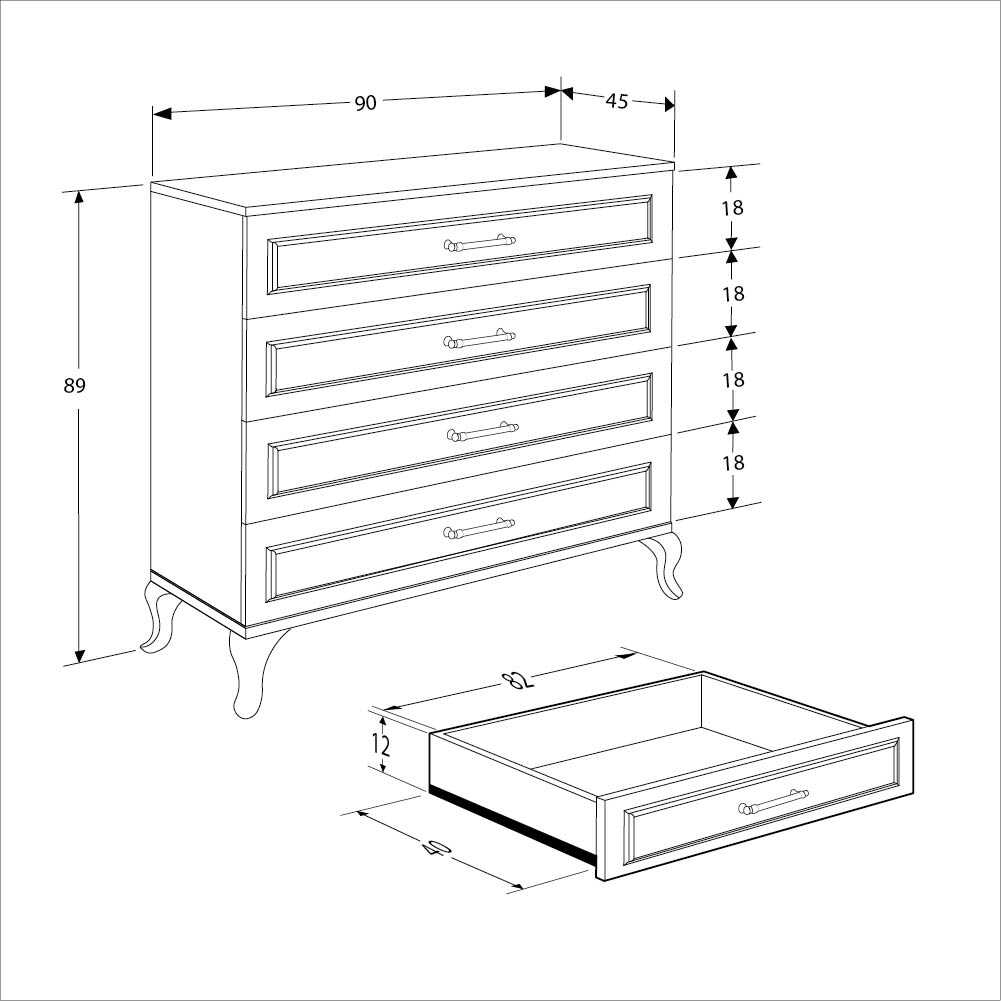 90
45
18
18
18
18
89
82
12
40