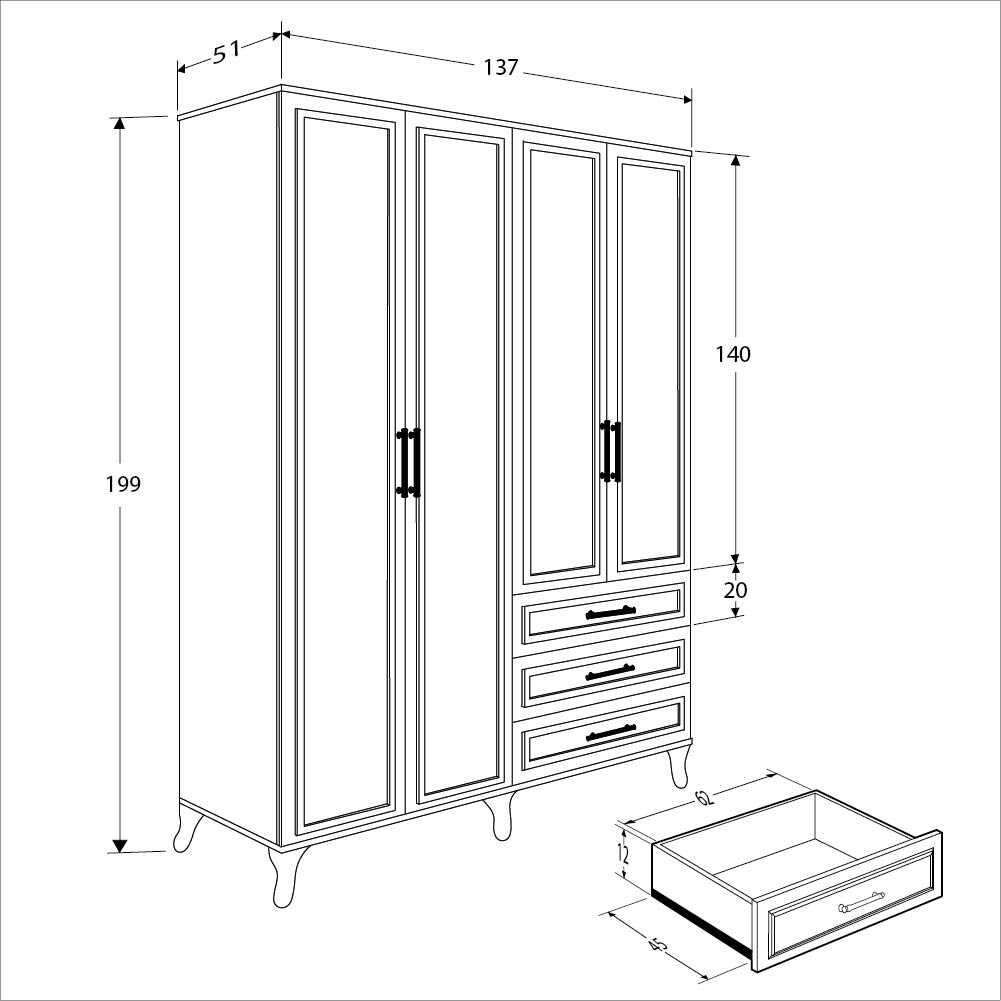 51
137
199
140
20
62
12
45