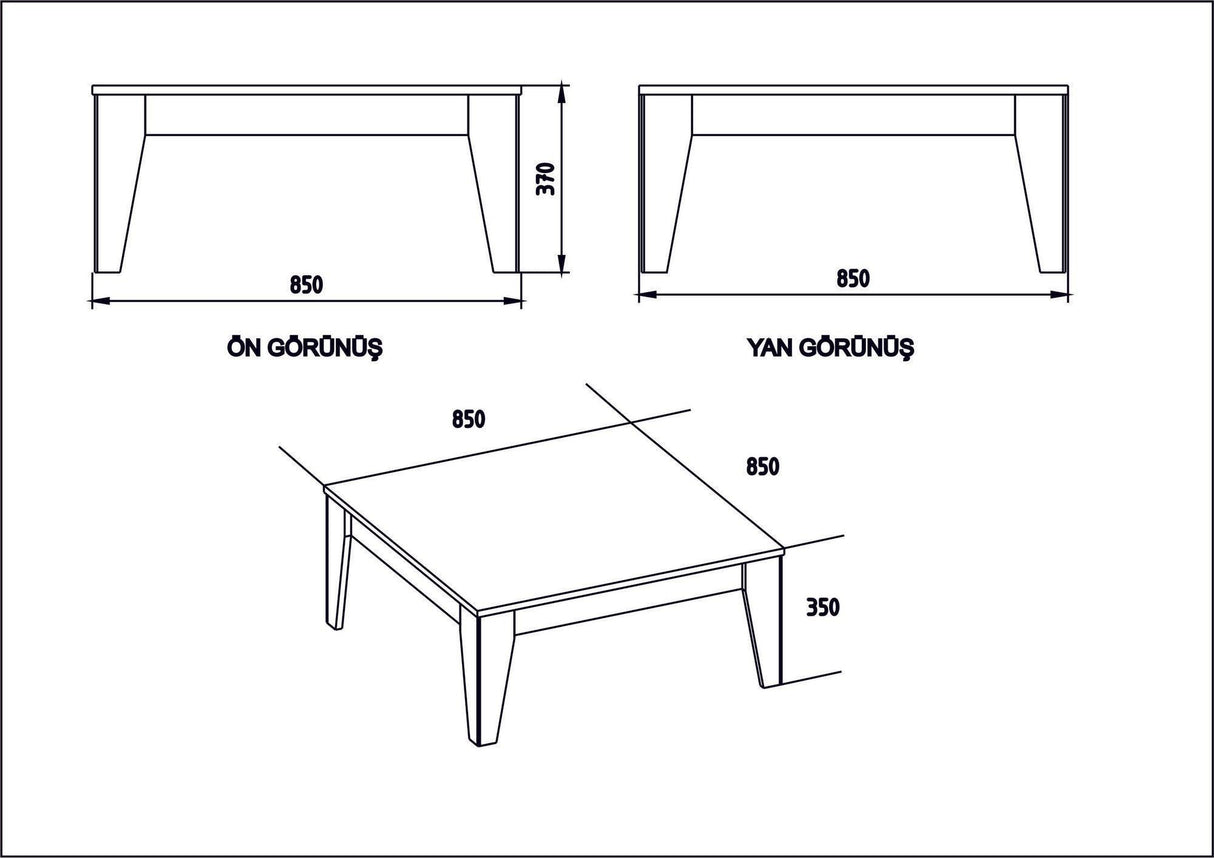 370
850
850
ÖN GÖRÜNÜŞ
YAN GÖRÜNÜŞ
850
850
350