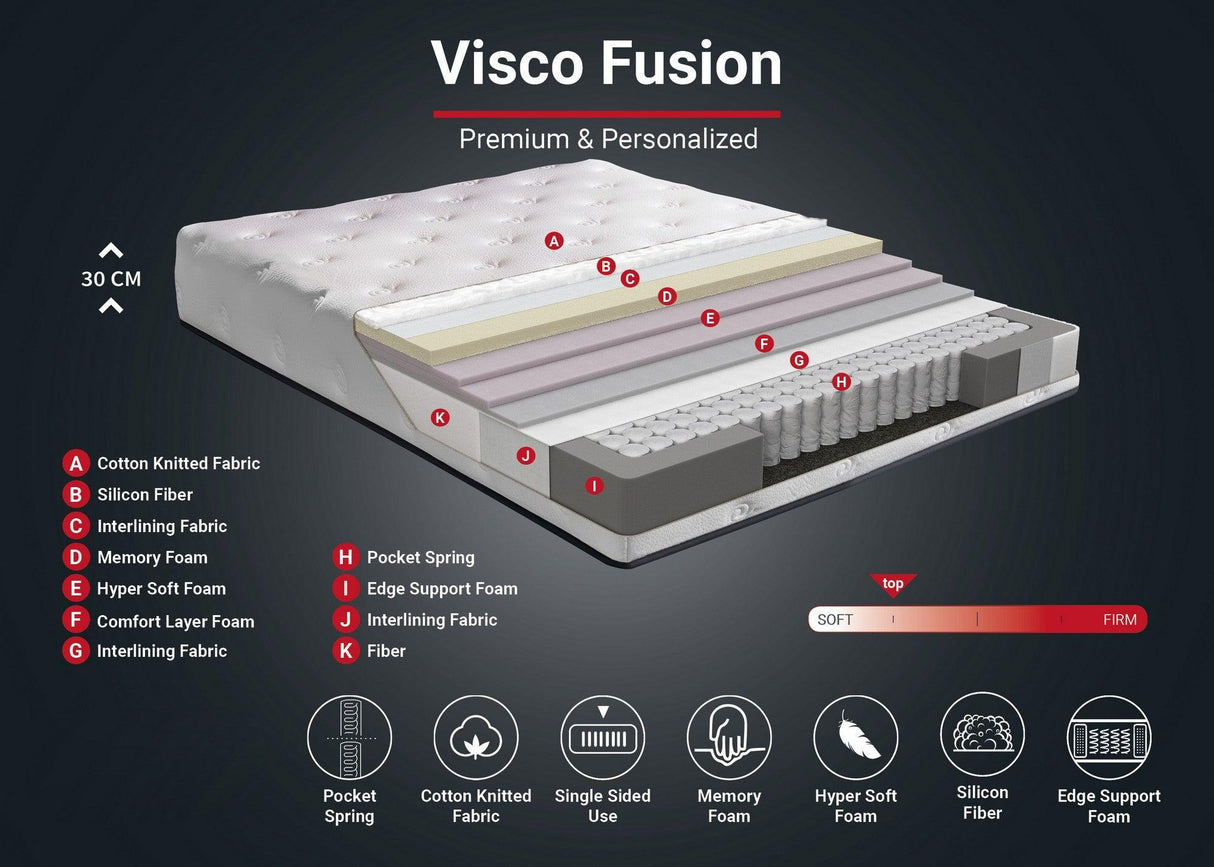 Visco Fusion

Premium & Personalized

30 CM

A B C D E F G H K J I

A Cotton Knitted Fabric
B Silicon Fiber
C Interlining Fabric
D Memory Foam
E Hyper Soft Foam
F Comfort Layer Foam
G Interlining Fabric

H Pocket Spring
I Edge Support Foam
J Interlining Fabric
K Fiber

top
SOFT FIRM

Pocket Spring
Cotton Knitted Fabric
Single Sided Use
Memory Foam
Hyper Soft Foam
Silicon Fiber
Edge Support Foam