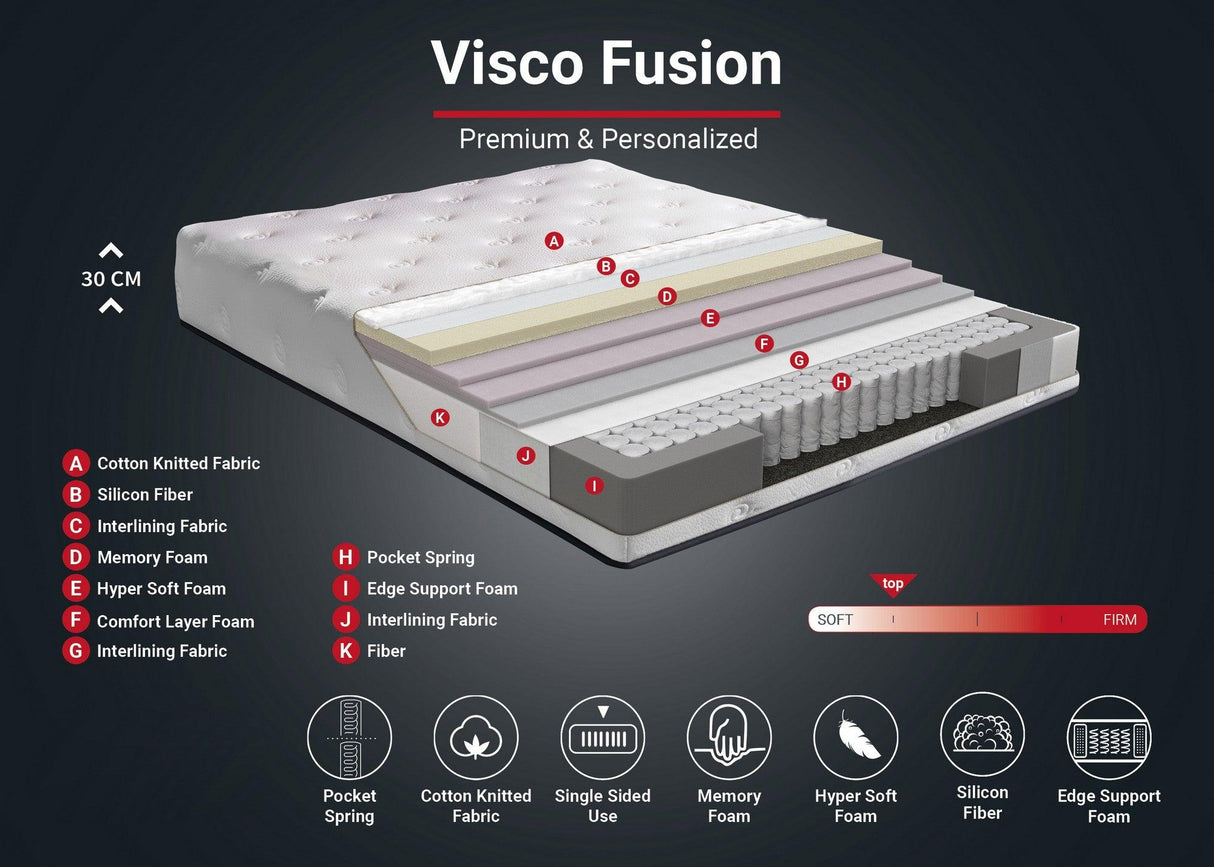 Visco Fusion

Premium & Personalized

30 CM

A B C D E F G H K J I

A Cotton Knitted Fabric
B Silicon Fiber
C Interlining Fabric
D Memory Foam
E Hyper Soft Foam
F Comfort Layer Foam
G Interlining Fabric

H Pocket Spring
I Edge Support Foam
J Interlining Fabric
K Fiber

top
SOFT FIRM

Pocket Spring
Cotton Knitted Fabric
Single Sided Use
Memory Foam
Hyper Soft Foam
Silicon Fiber
Edge Support Foam