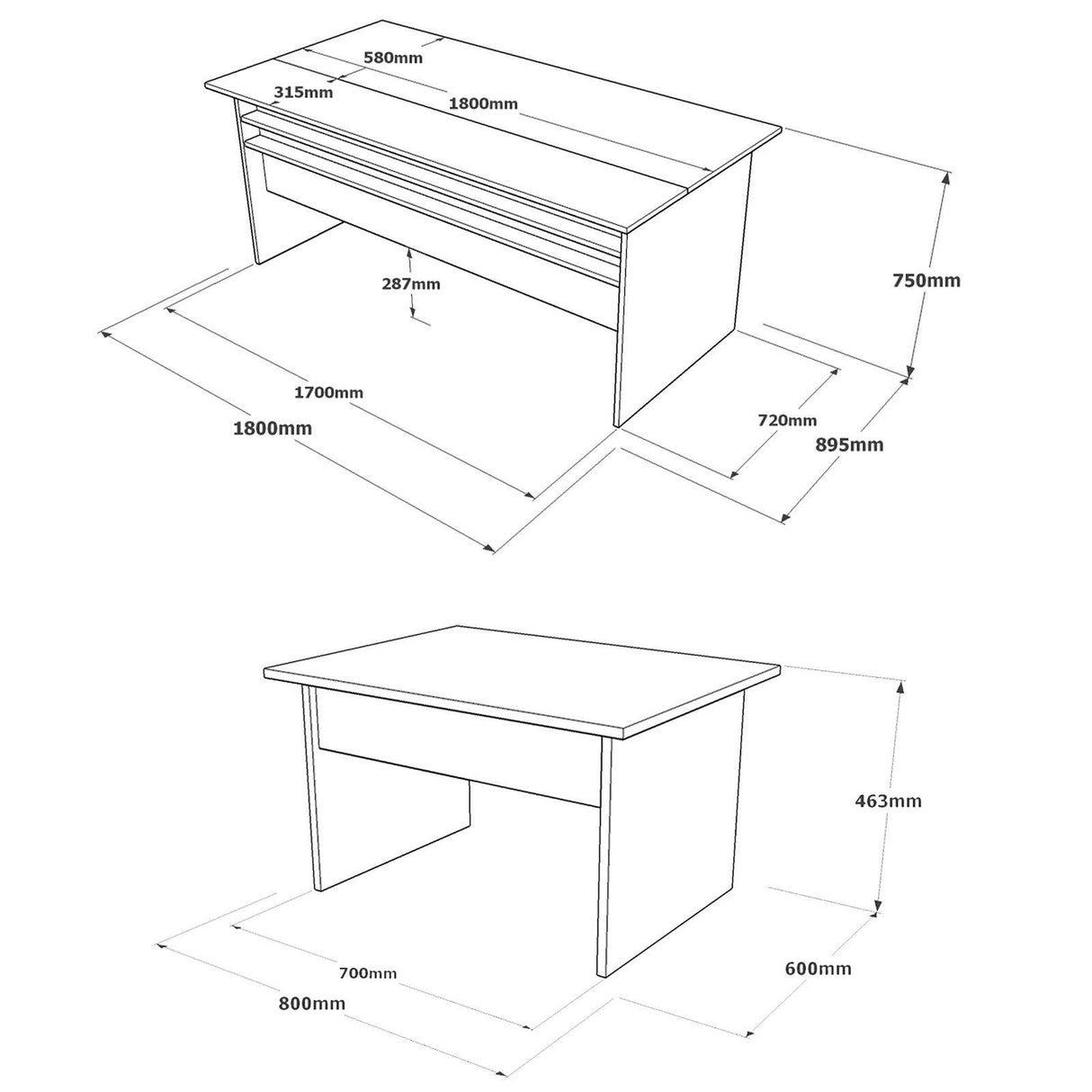 580mm
315mm
1800mm
287mm
750mm
1700mm
1800mm
720mm
895mm
463mm
700mm
800mm
600mm