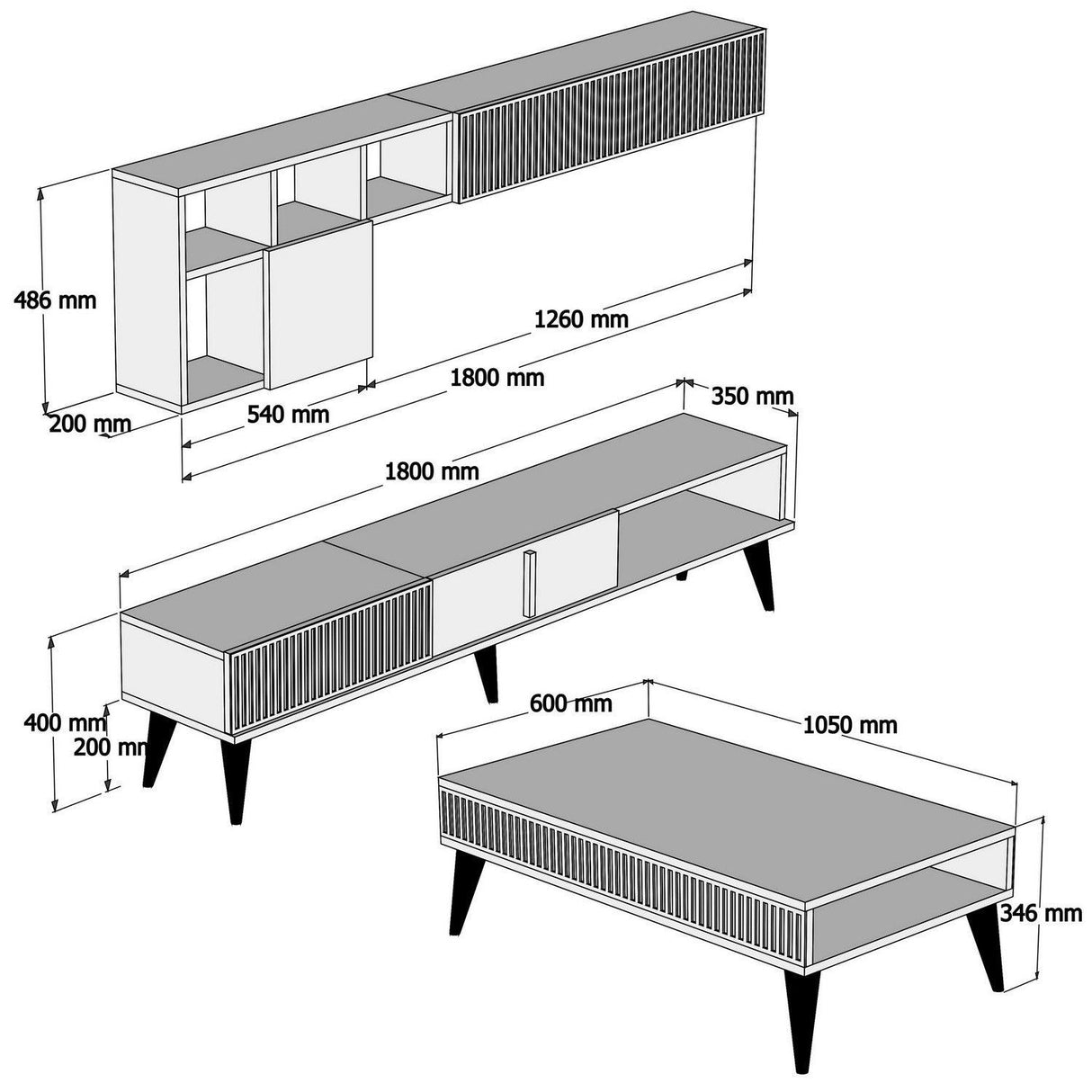 486 mm
1260 mm
1800 mm
540 mm
200 mm
350 mm
1800 mm
400 mm
200 mm
600 mm
1050 mm
346 mm