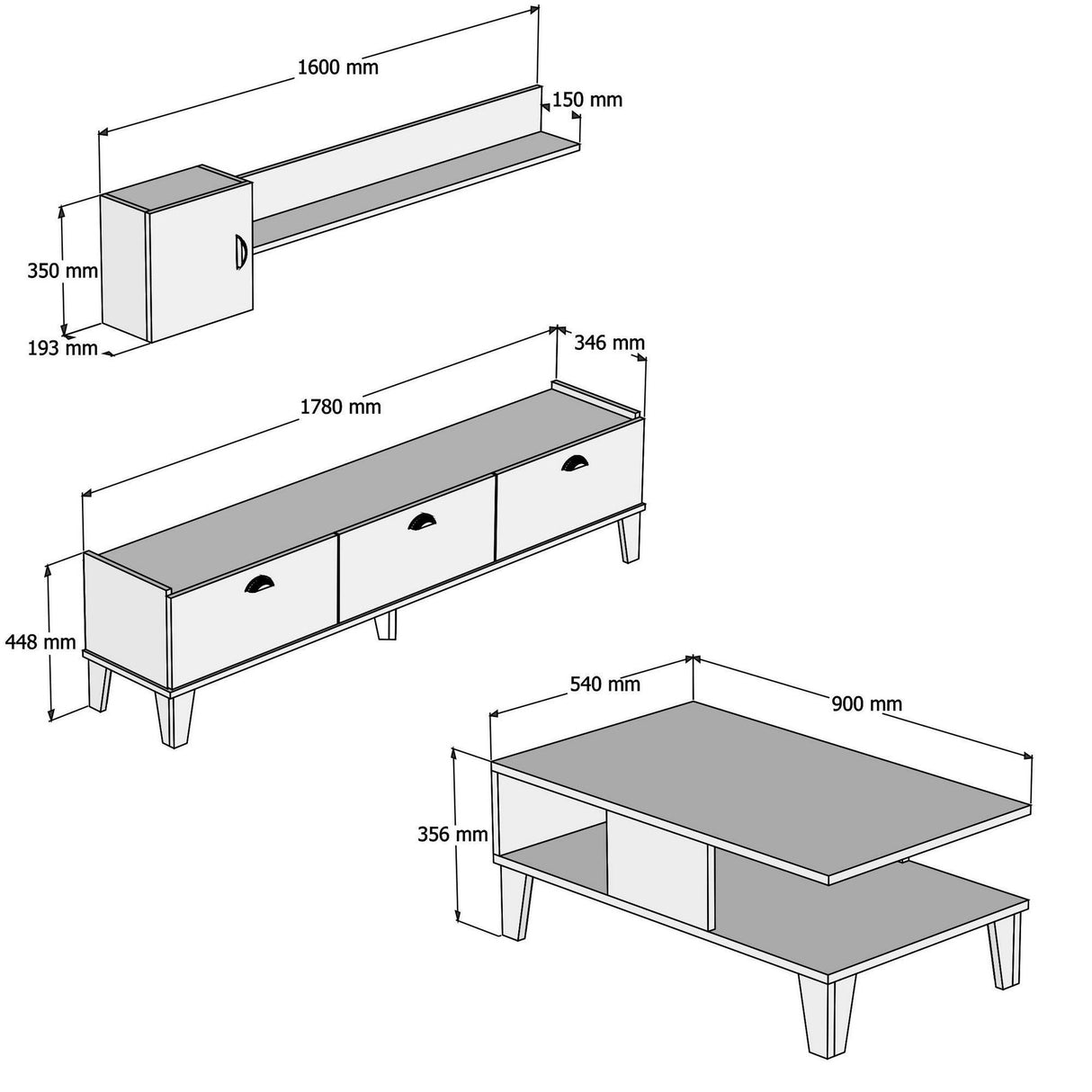 1600 mm
150 mm
350 mm
193 mm
346 mm
1780 mm
448 mm
540 mm
900 mm
356 mm