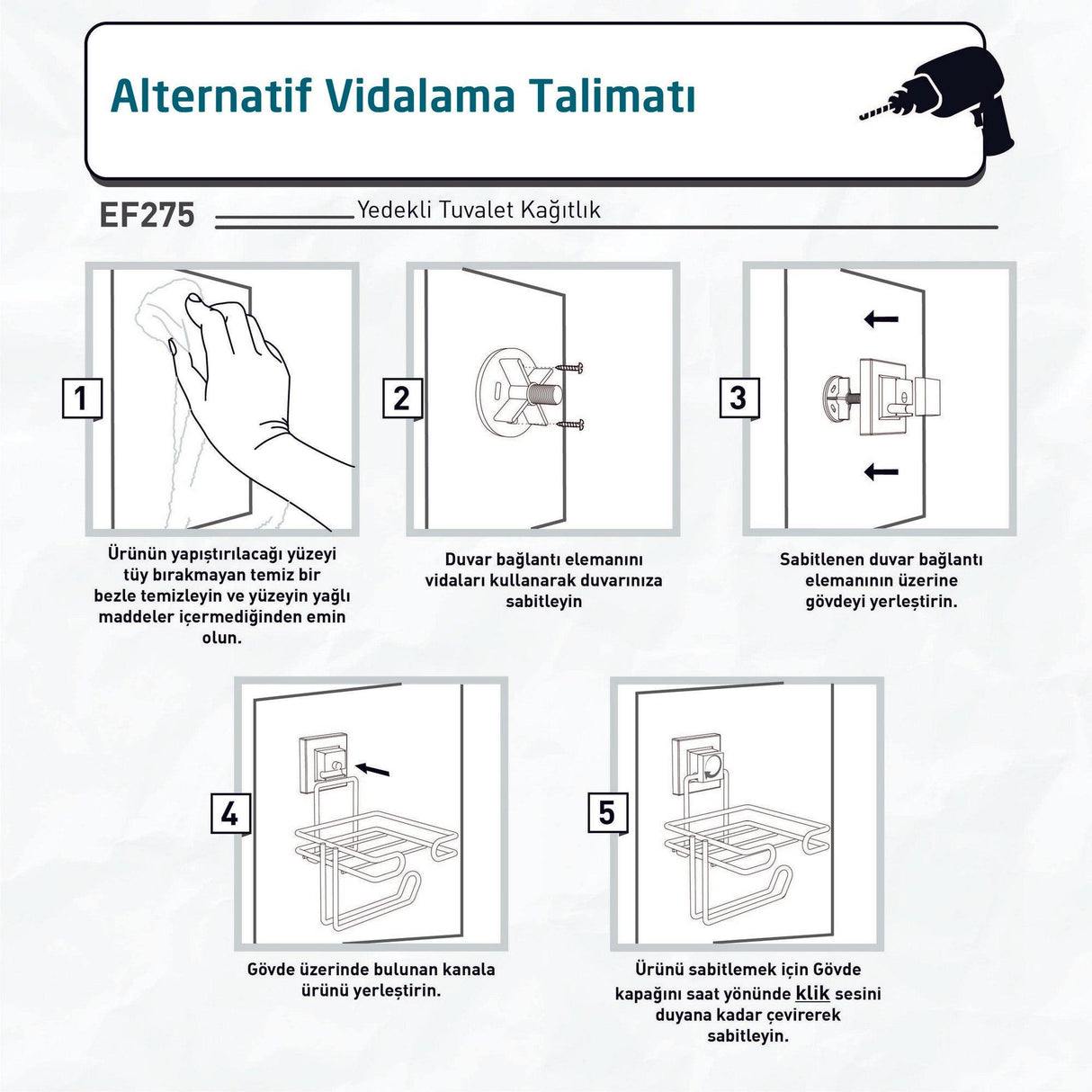 Alternatif Vidalama Talimatı

EF275 Yedekli Tuvalet Kağıtlık

1

Ürünün yapıştırılacağı yüzeyi tüy bırakmayan temiz bir bezle temizleyin ve yüzeyin yağlı maddeler içermediğinden emin olun.

2

Duvar bağlantı elemanını vidaları kullanarak duvarınıza sabitleyin

3

Sabitlenen duvar bağlantı elemanının üzerine gövdeyi yerleştirin.

4

Gövde üzerinde bulunan kanala ürünü yerleştirin.

5

Ürünü sabitlemek için Gövde kapağını saat yönünde klik sesini duyana kadar çevirerek sabitleyin.