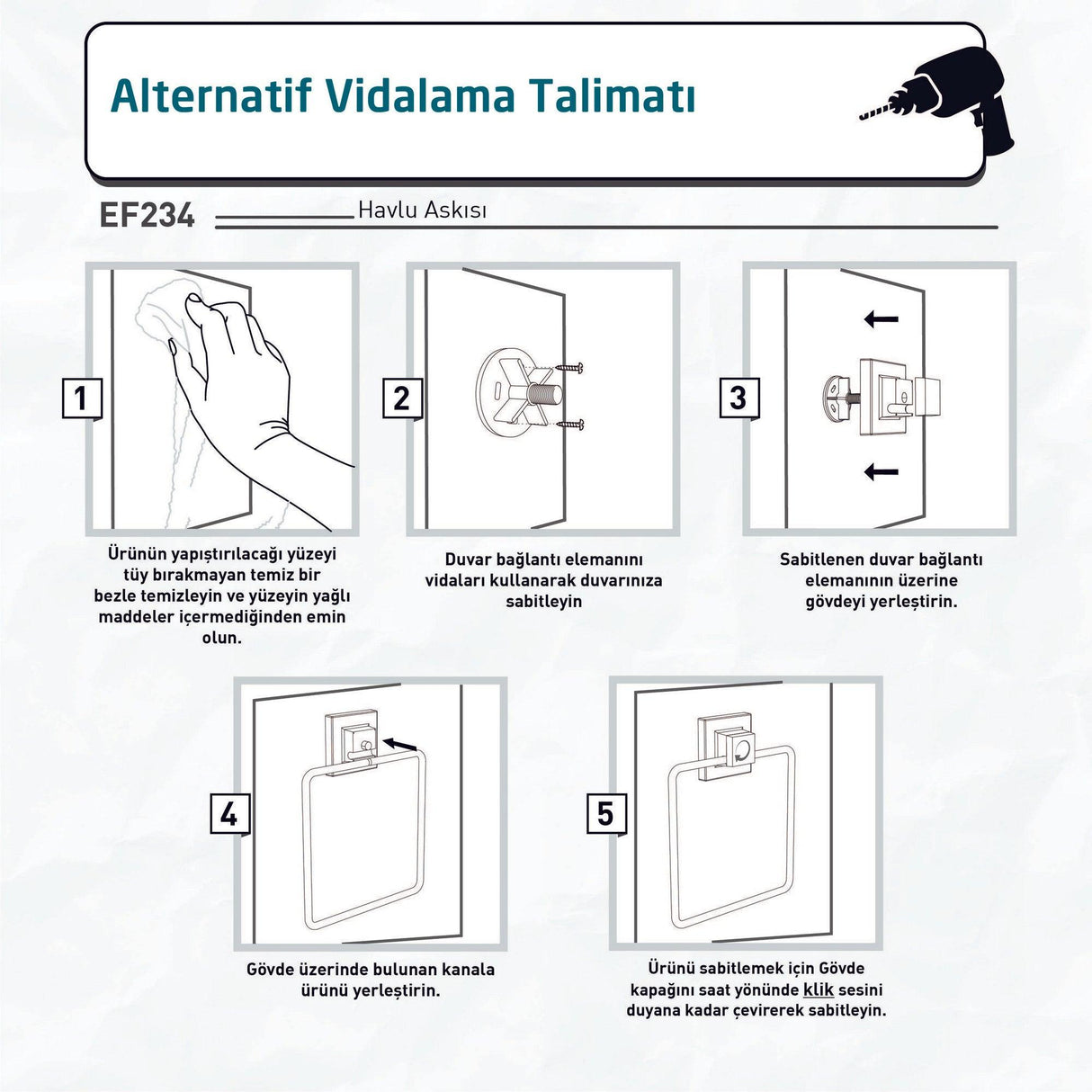 Alternatif Vidalama Talimatı

EF234 Havlu Askısı

1

Ürünün yapıştırılacağı yüzeyi tüy bırakmayan temiz bir bezle temizleyin ve yüzeyin yağlı maddeler içermediğinden emin olun.

2

Duvar bağlantı elemanını vidaları kullanarak duvarınıza sabitleyin

3

Sabitlenen duvar bağlantı elemanının üzerine gövdeyi yerleştirin.

4

Gövde üzerinde bulunan kanala ürünü yerleştirin.

5

Ürünü sabitlemek için Gövde kapağını saat yönünde klik sesini duyana kadar çevirerek sabitleyin.