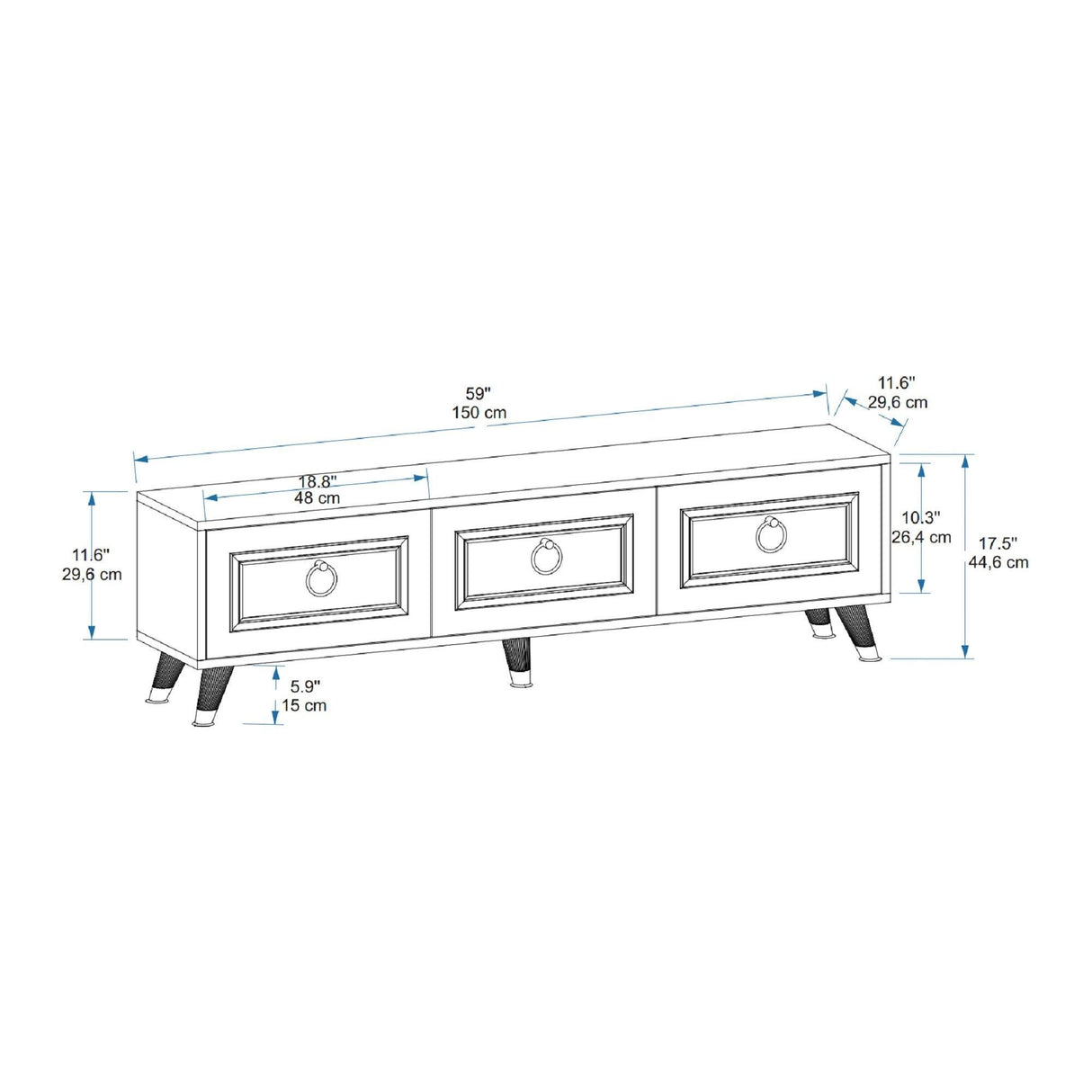 59"
150 cm

11.6"
29,6 cm

18.8"
48 cm

11.6"
29,6 cm

10.3"
26,4 cm

17.5"
44,6 cm

5.9"
15 cm