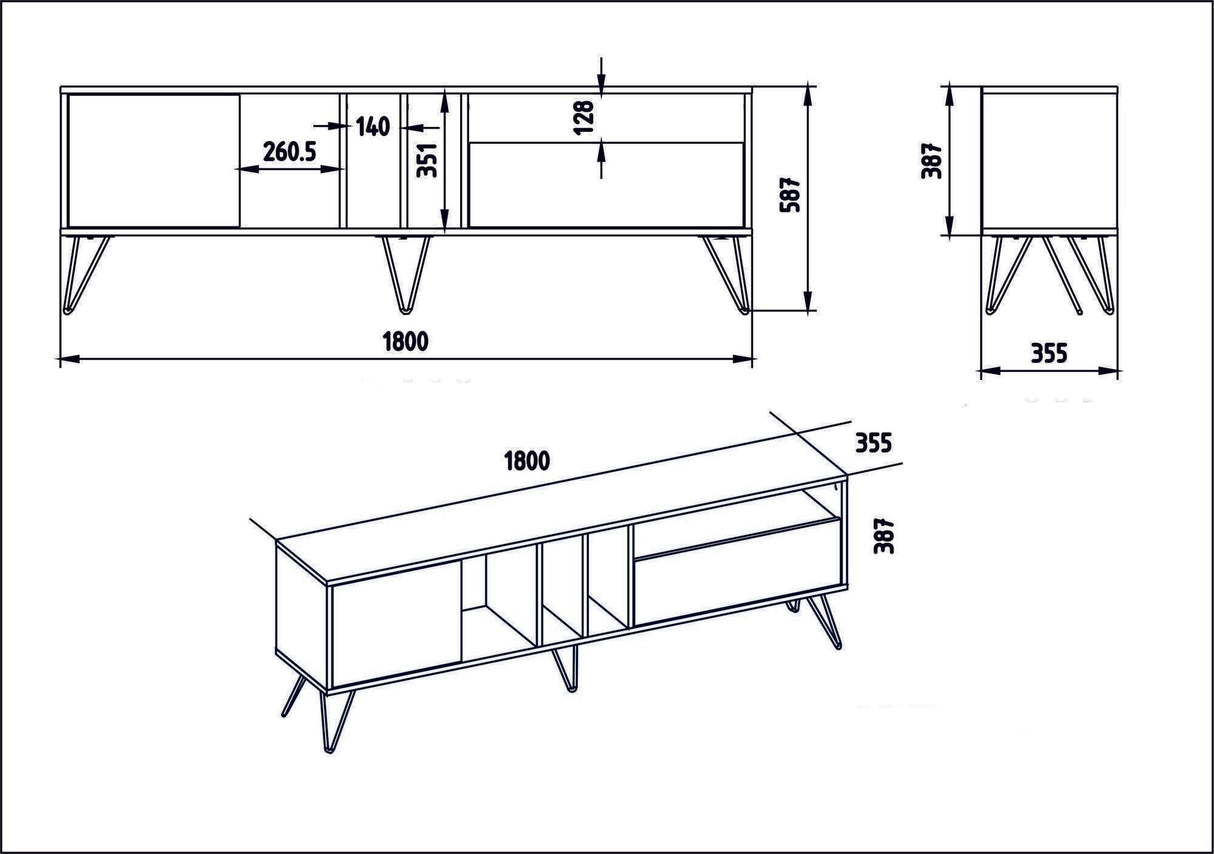 260.5

140

351

128

587

1800

387

355

1800

355

387