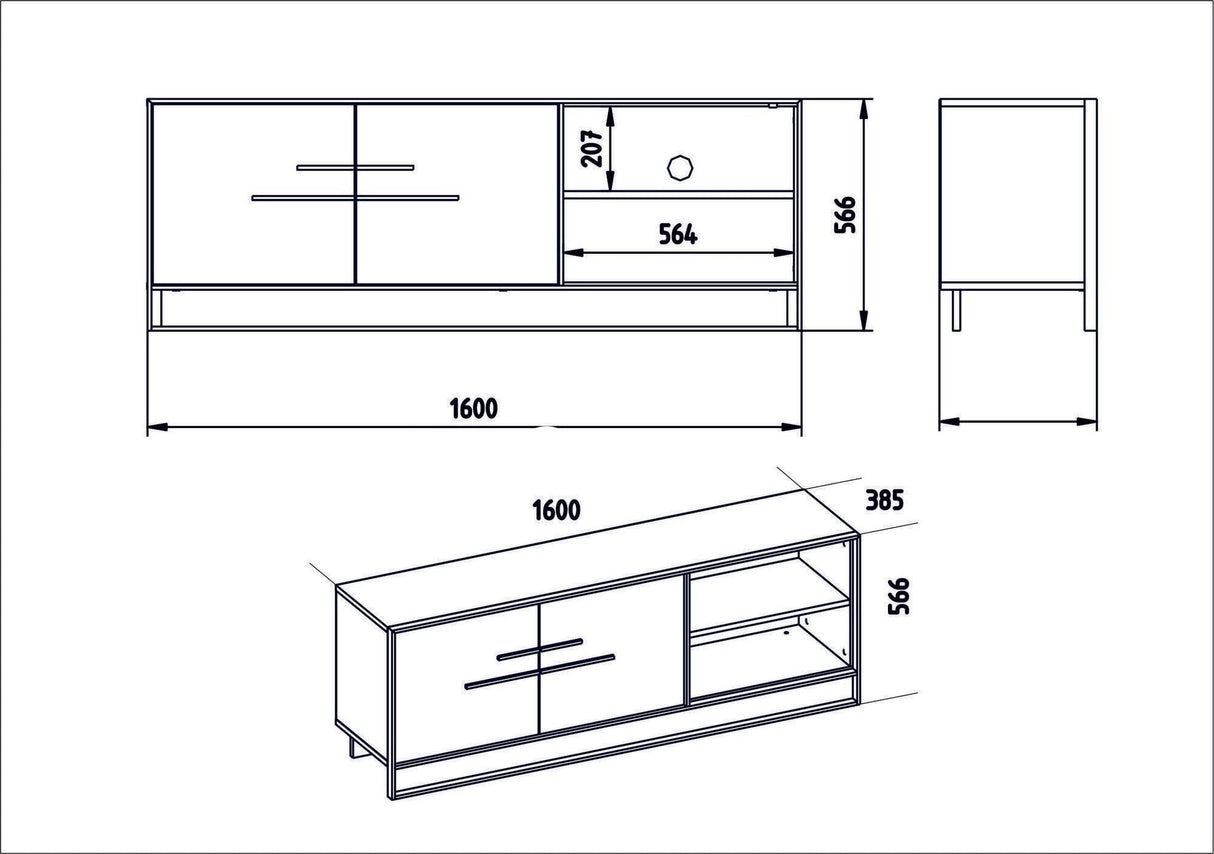 207
564
566
1600
1600
385
566