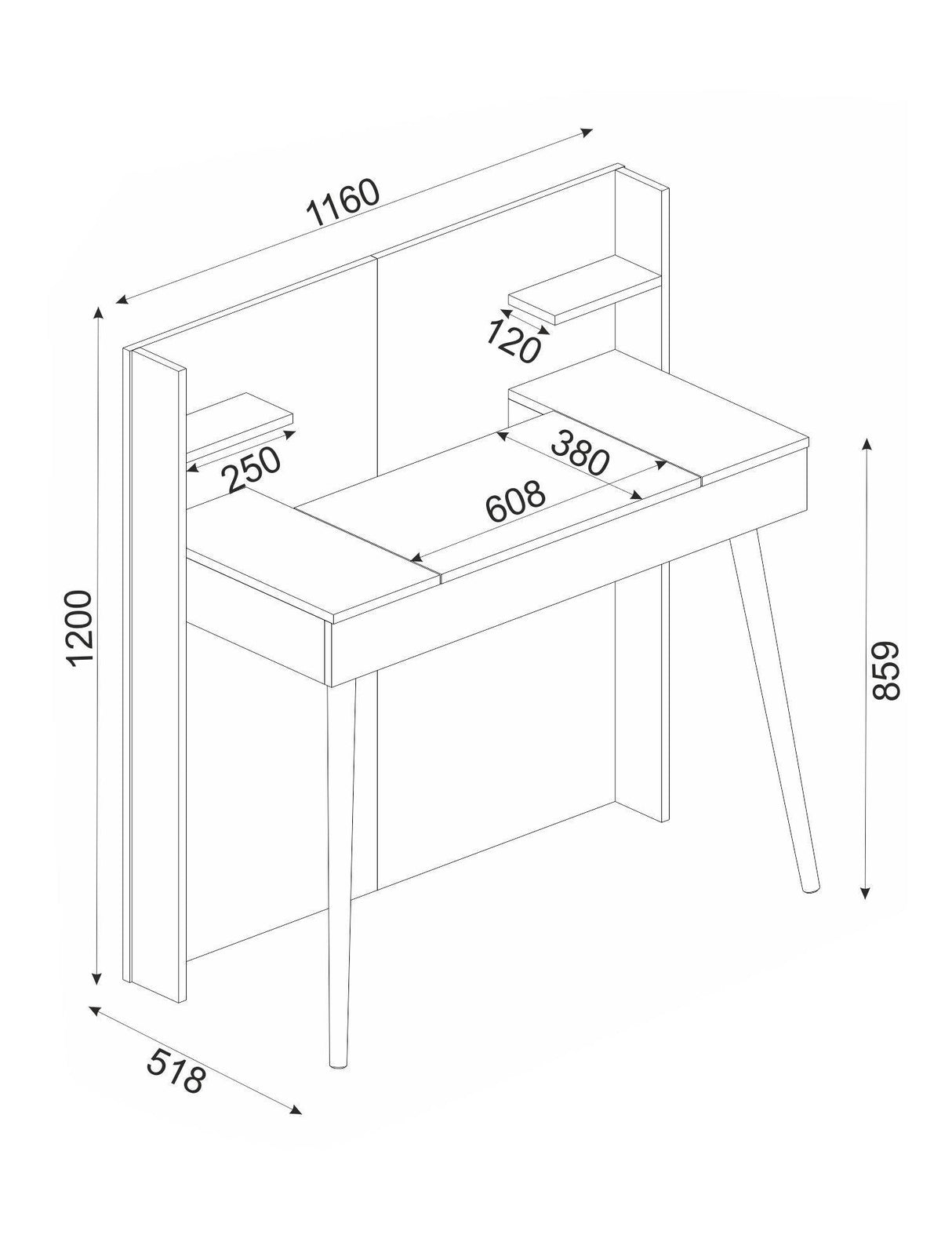 1160

120

250

380

608

1200

859

518