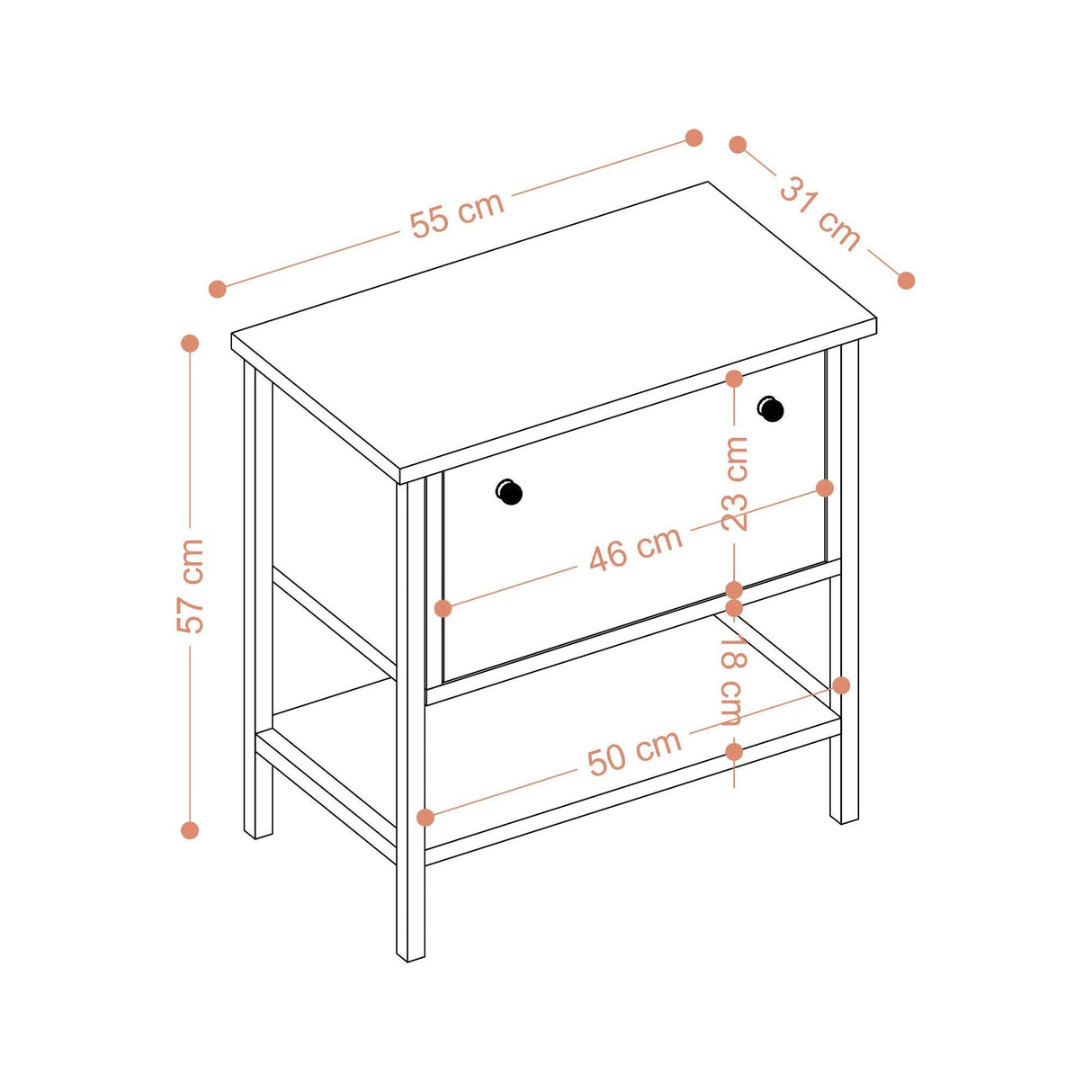 55 cm
31 cm
57 cm
23 cm
46 cm
18 cm
50 cm