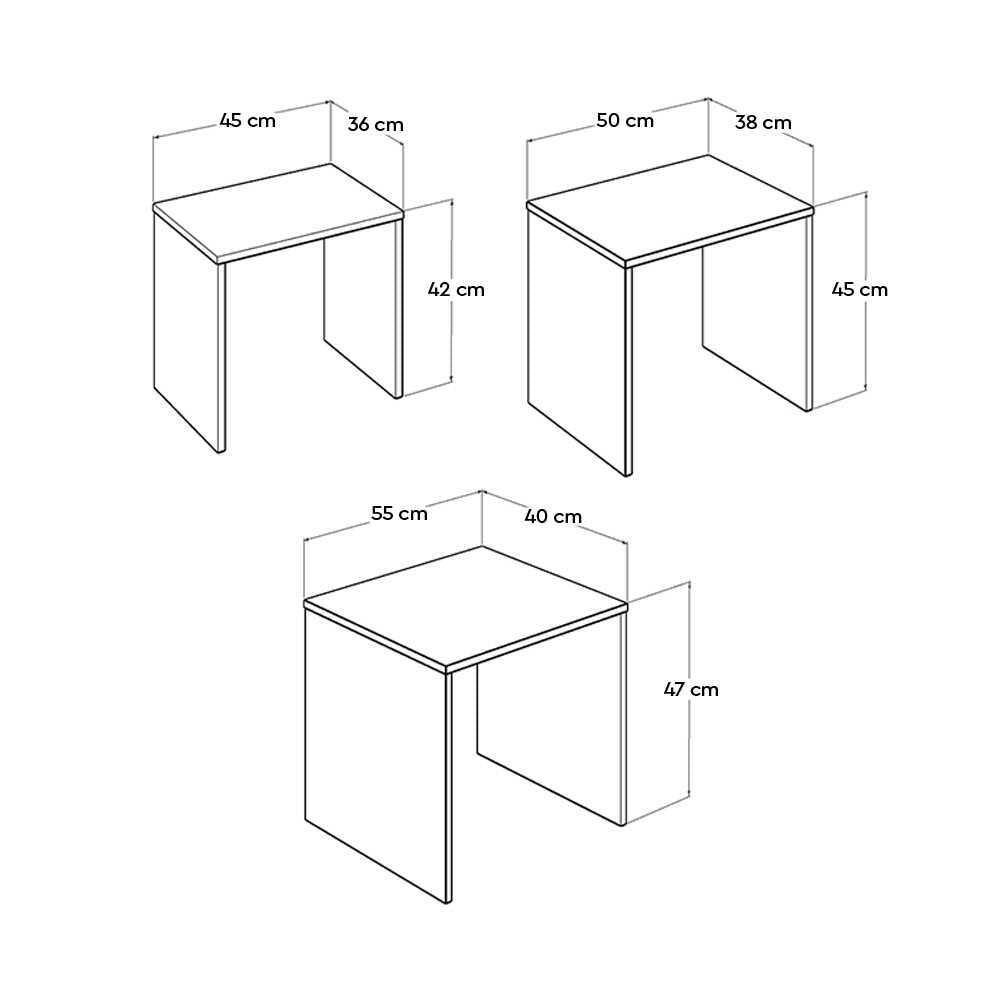 45 cm
36 cm
42 cm
50 cm
38 cm
45 cm
55 cm
40 cm
47 cm