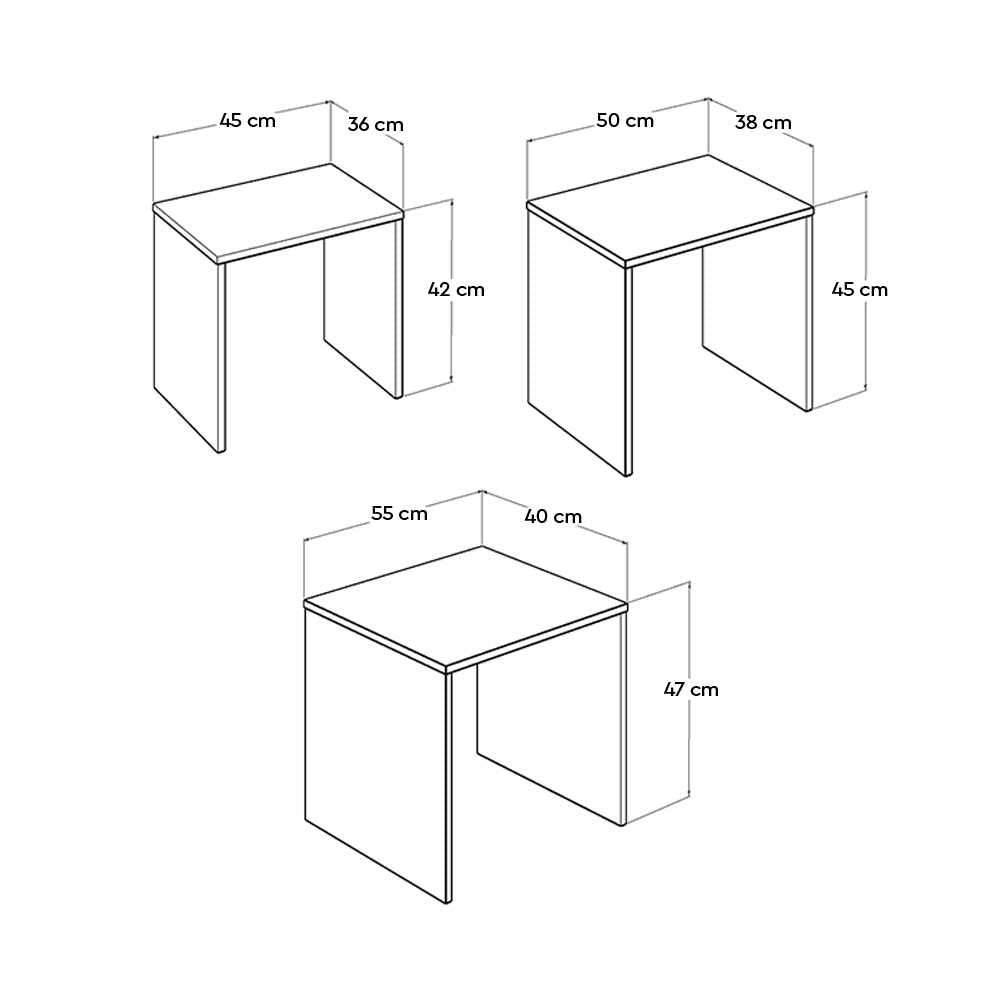 45 cm
36 cm
42 cm

50 cm
38 cm
45 cm

55 cm
40 cm
47 cm