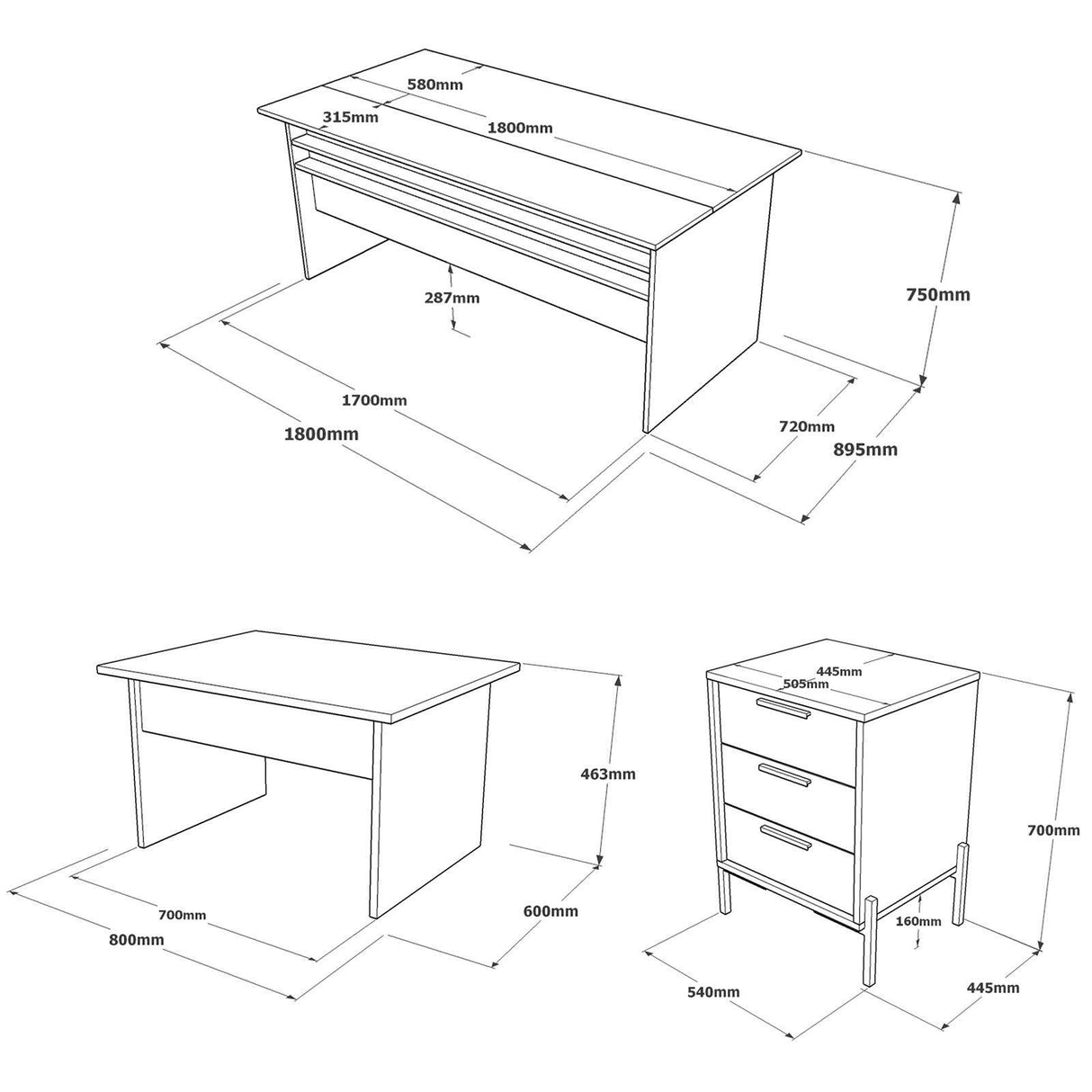 580mm
315mm
1800mm
287mm
750mm
1700mm
1800mm
720mm
895mm

463mm
700mm
800mm
600mm

445mm
505mm
700mm
160mm
540mm
445mm