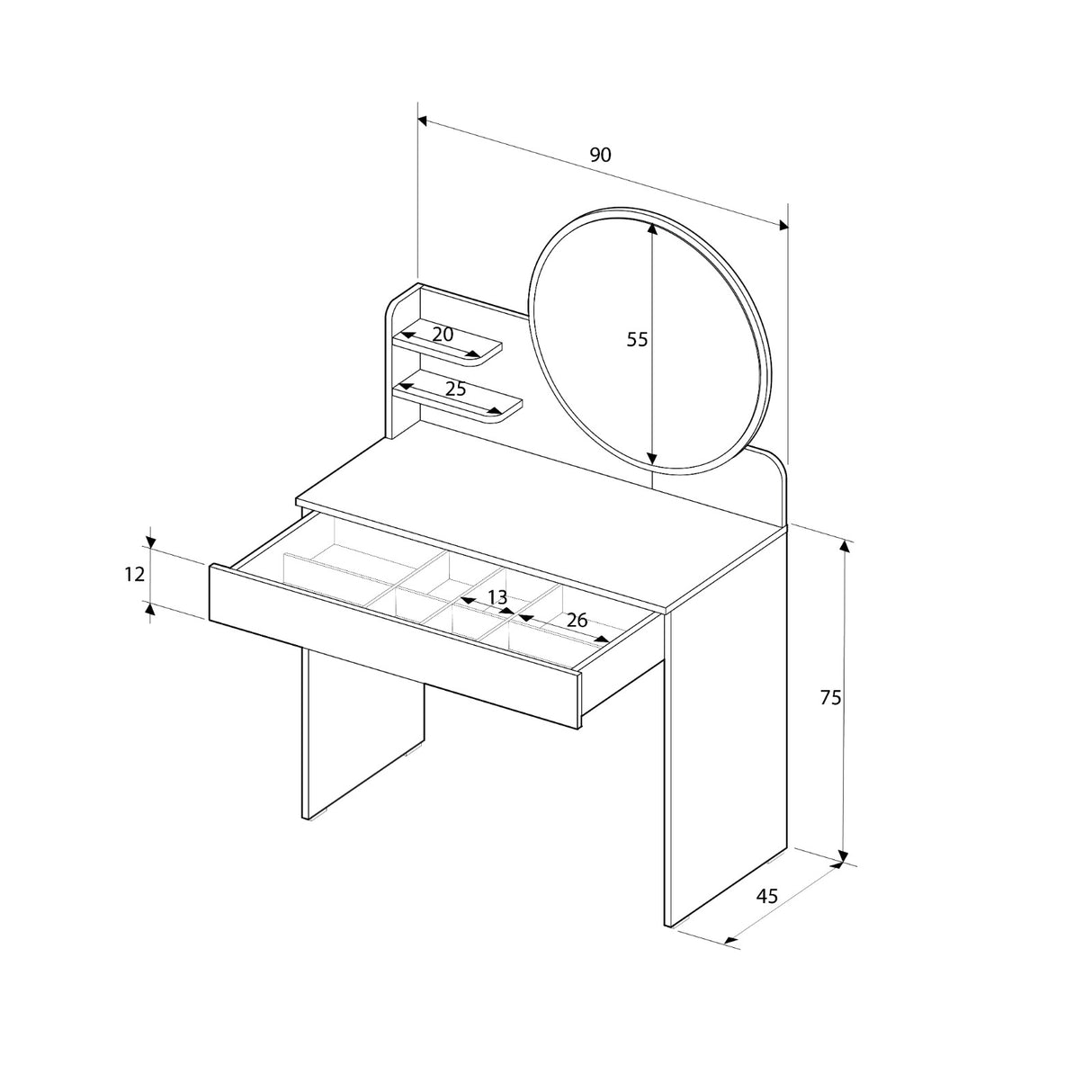 90

20

55

25

12

13

26

75

45