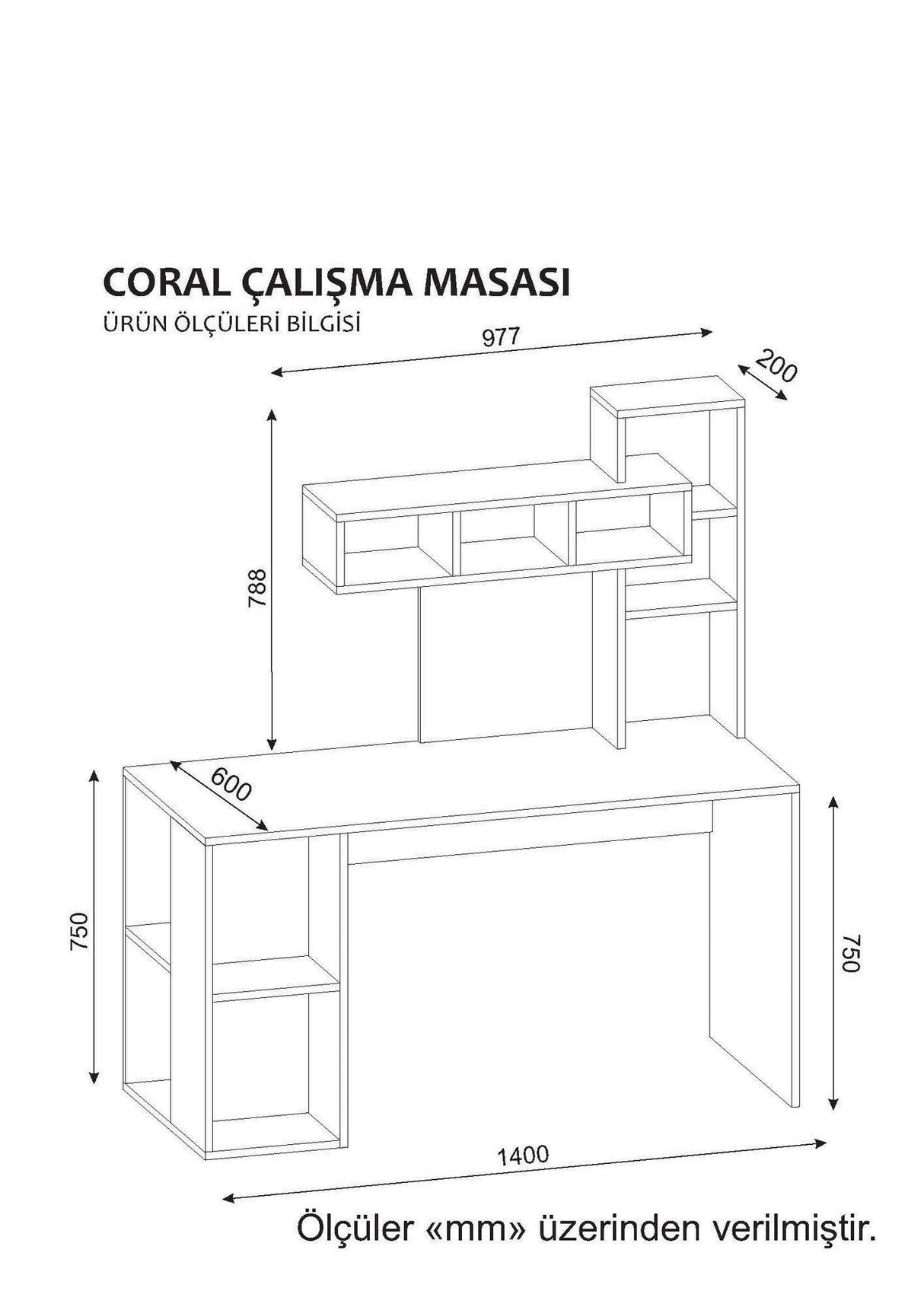 CORAL ÇALIŞMA MASASI

ÜRÜN ÖLÇÜLERİ BİLGİSİ

977

200

788

600

750

750

1400

Ölçüler «mm» üzerinden verilmiştir.