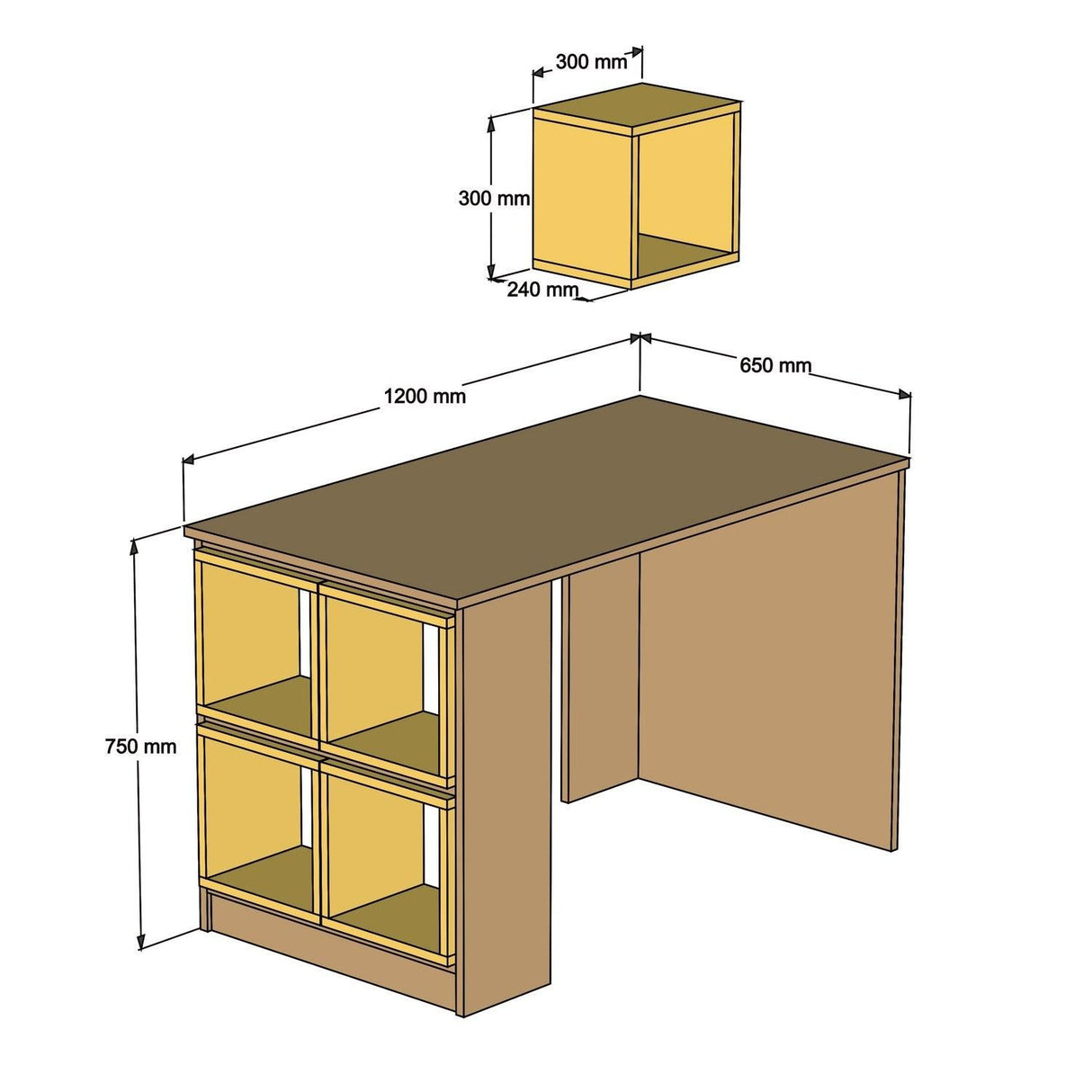 300 mm

300 mm

240 mm

1200 mm

650 mm

750 mm