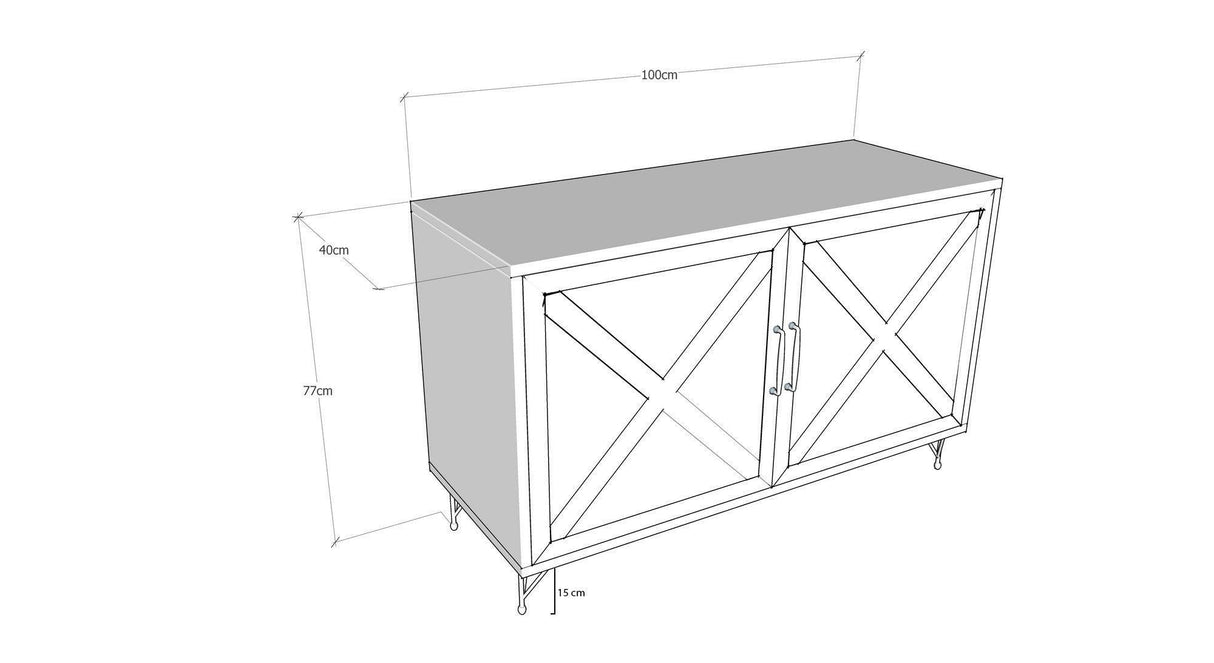 100cm

40cm

77cm

15 cm