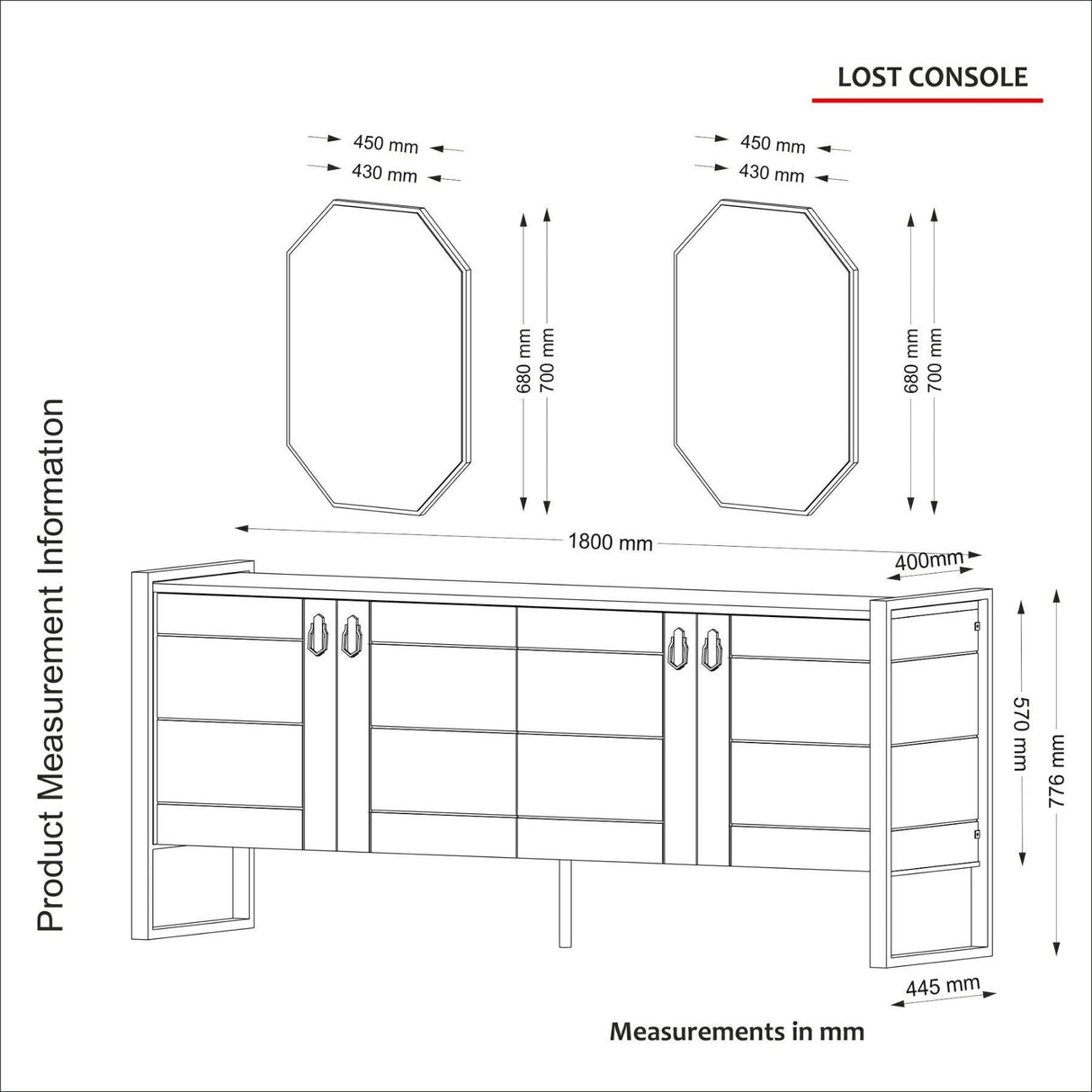 LOST CONSOLE

Product Measurement Information

450 mm
430 mm

680 mm
700 mm

450 mm
430 mm

680 mm
700 mm

1800 mm

400mm

570 mm

776 mm

445 mm

Measurements in mm