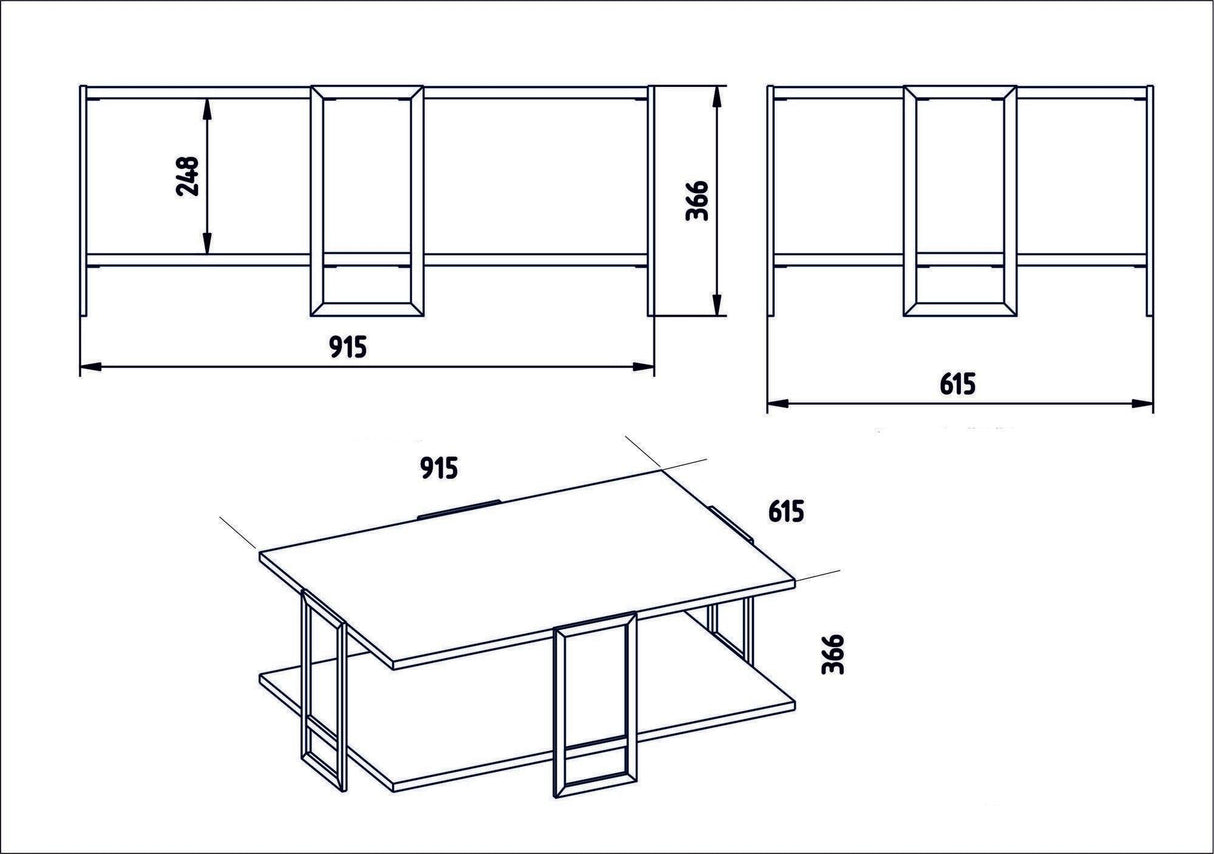 248
366
915
615
915
615
366