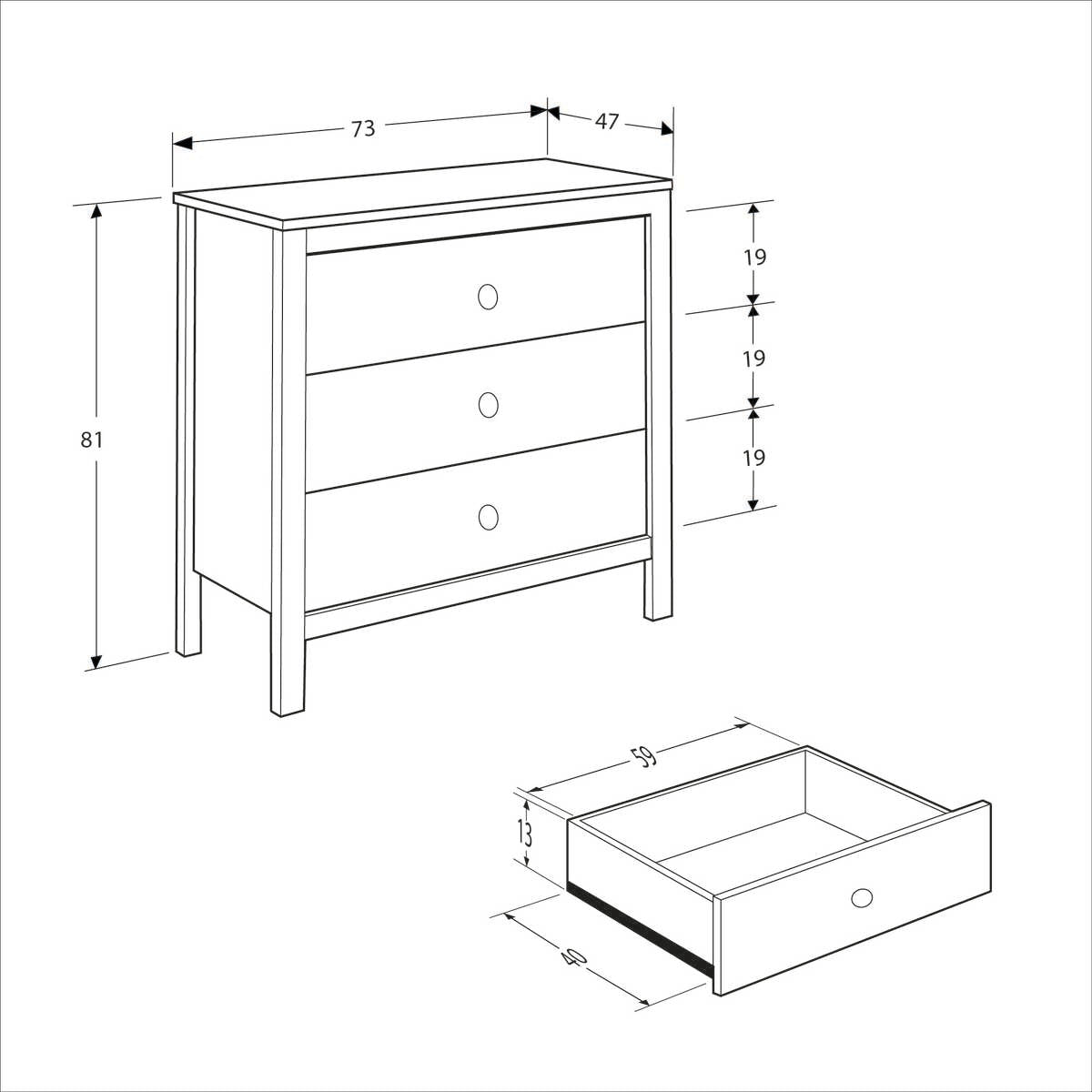 73
47
81
19
19
19
59
13
40