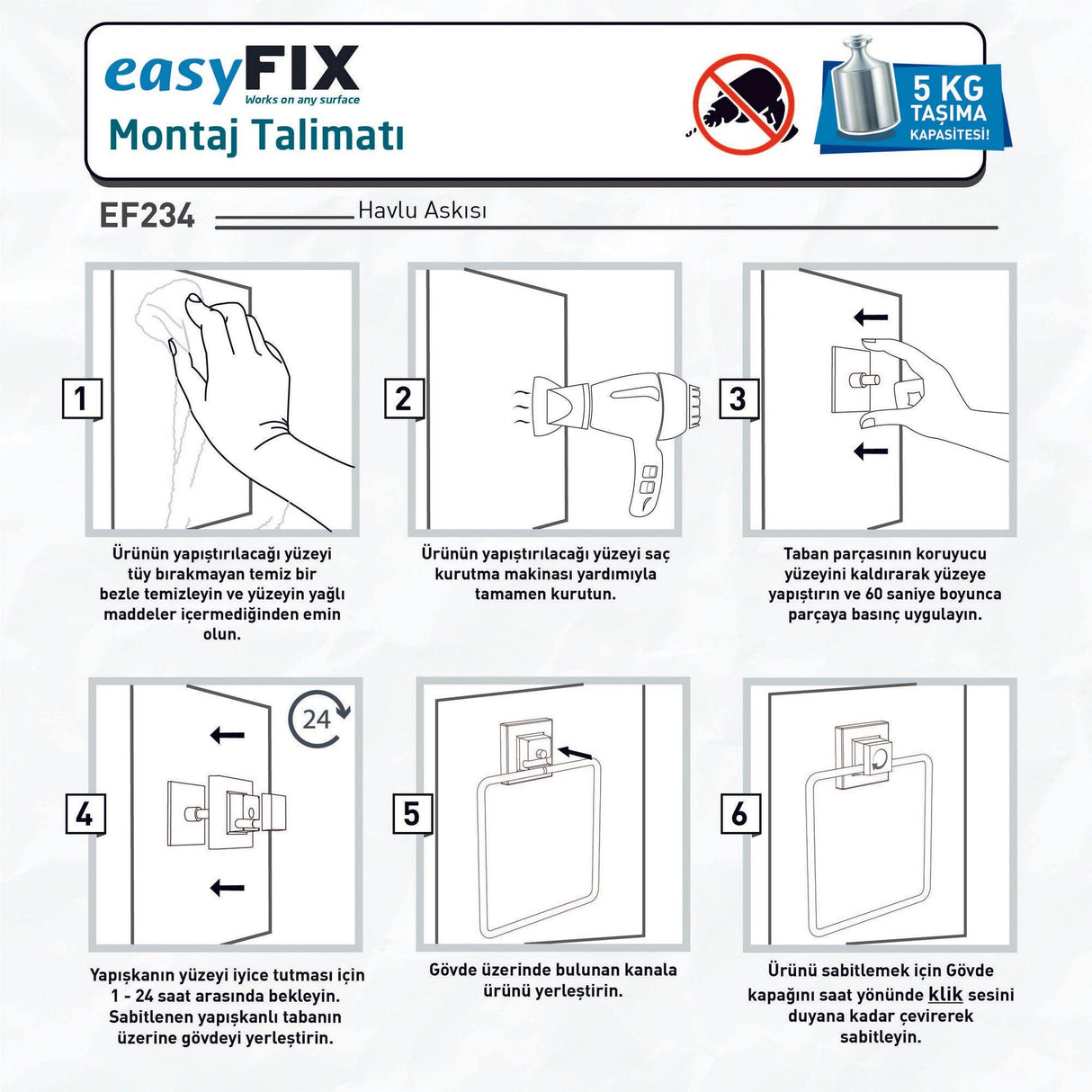 easyFIX
Works on any surface
Montaj Talimatı

5 KG
TAŞIMA
KAPASİTESİ!

EF234 Havlu Askısı

1
Ürünün yapıştırılacağı yüzeyi tüy bırakmayan temiz bir bezle temizleyin ve yüzeyin yağlı maddeler içermediğinden emin olun.

2
Ürünün yapıştırılacağı yüzeyi saç kurutma makinası yardımıyla tamamen kurutun.

3
Taban parçasının koruyucu yüzeyini kaldırarak yüzeye yapıştırın ve 60 saniye boyunca parçaya basınç uygulayın.

4
24
Yapışkanın yüzeyi iyice tutması için 1 - 24 saat arasında bekleyin. Sabitlenen yapışkanlı tabanın üzerine gövdeyi yerleştirin.

5
Gövde üzerinde bulunan kanala ürünü yerleştirin.

6
Ürünü sabitlemek için Gövde kapağını saat yönünde klik sesini duyana kadar çevirerek sabitleyin.