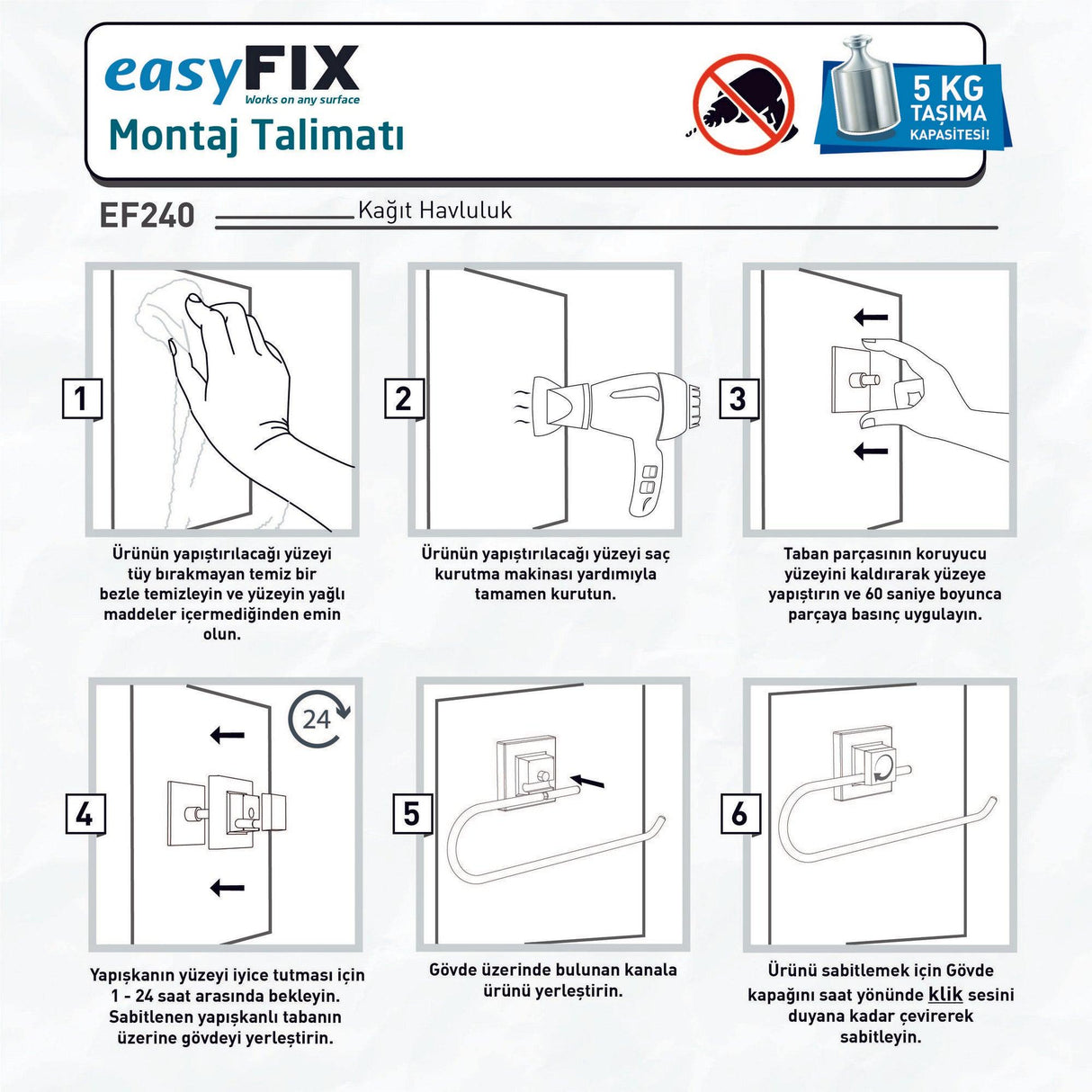 easyFIX
Works on any surface
Montaj Talimatı

5 KG
TAŞIMA
KAPASİTESİ!

EF240 Kağıt Havluluk

1

Ürünün yapıştırılacağı yüzeyi tüy bırakmayan temiz bir bezle temizleyin ve yüzeyin yağlı maddeler içermediğinden emin olun.

2

Ürünün yapıştırılacağı yüzeyi saç kurutma makinası yardımıyla tamamen kurutun.

3

Taban parçasının koruyucu yüzeyini kaldırarak yüzeye yapıştırın ve 60 saniye boyunca parçaya basınç uygulayın.

4

24

Yapışkanın yüzeyi iyice tutması için 1 - 24 saat arasında bekleyin. Sabitlenen yapışkanlı tabanın üzerine gövdeyi yerleştirin.

5

Gövde üzerinde bulunan kanala ürünü yerleştirin.

6

Ürünü sabitlemek için Gövde kapağını saat yönünde klik sesini duyana kadar çevirerek sabitleyin.