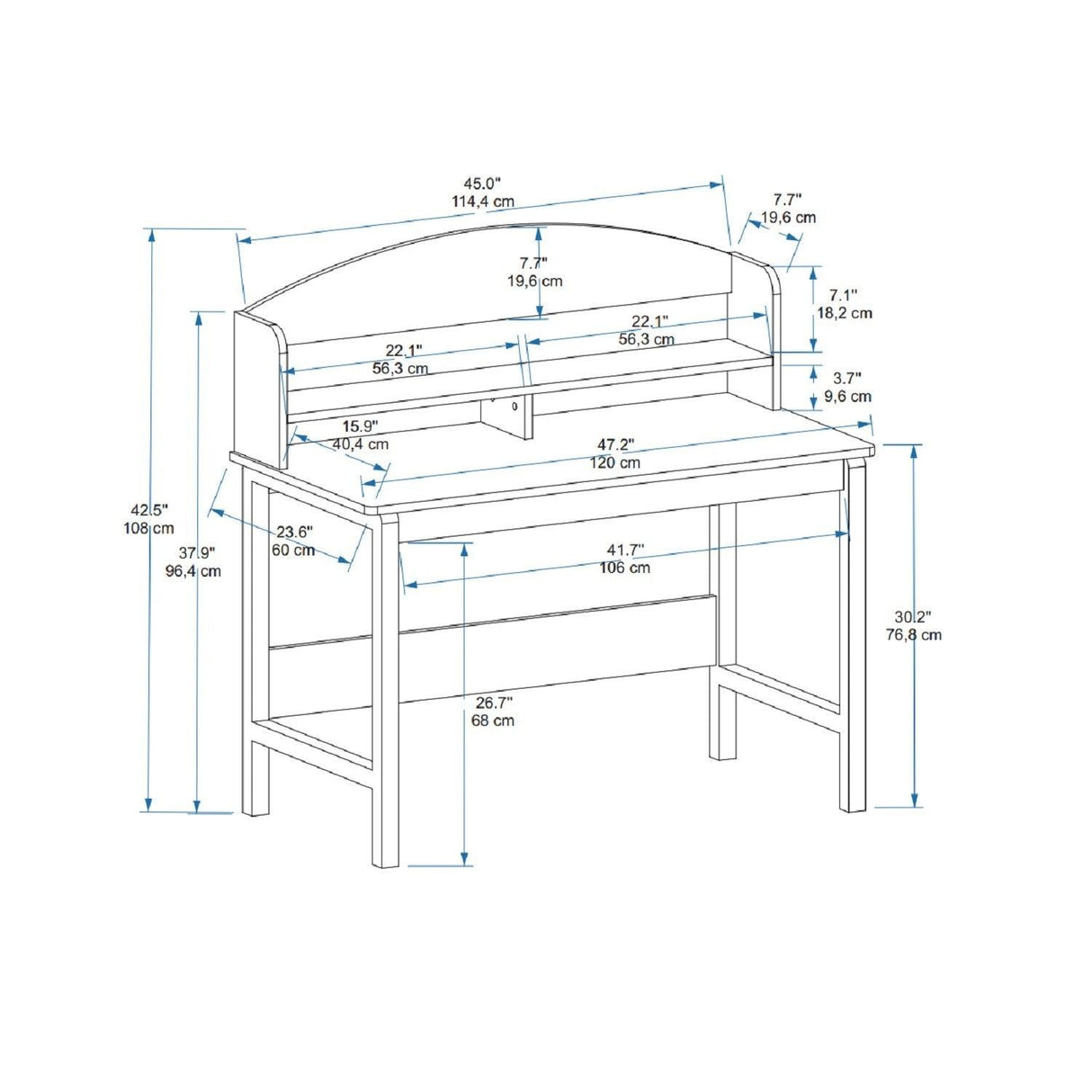 45.0"
114,4 cm

7.7"
19,6 cm

7.7"
19,6 cm

7.1"
18,2 cm

22.1"
56,3 cm

22.1"
56,3 cm

3.7"
9,6 cm

15.9"
40,4 cm

47.2"
120 cm

42.5"
108 cm

37.9"
96,4 cm

23.6"
60 cm

41.7"
106 cm

30.2"
76,8 cm

26.7"
68 cm