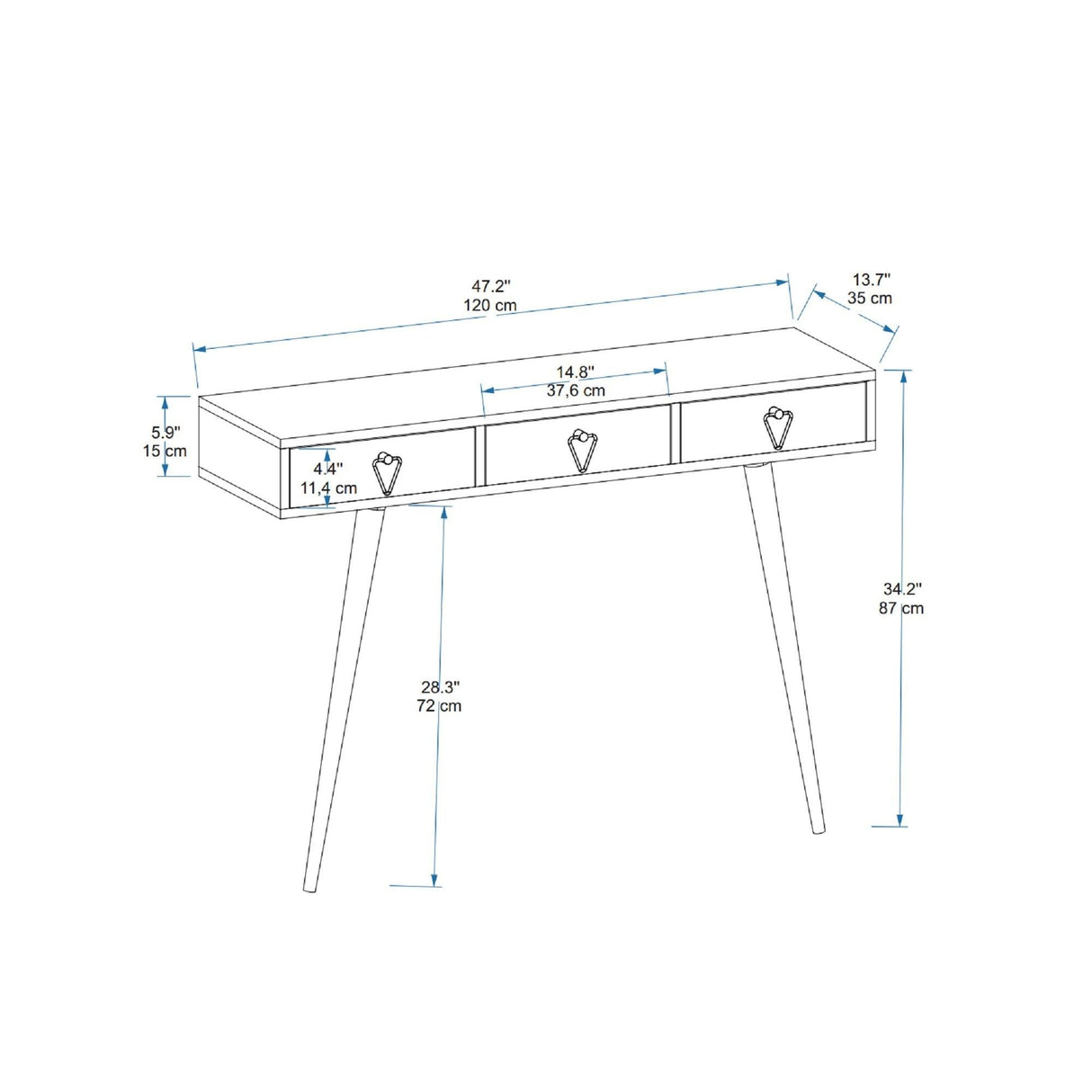 47.2"
120 cm

13.7"
35 cm

14.8"
37,6 cm

5.9"
15 cm

4.4"
11,4 cm

34.2"
87 cm

28.3"
72 cm