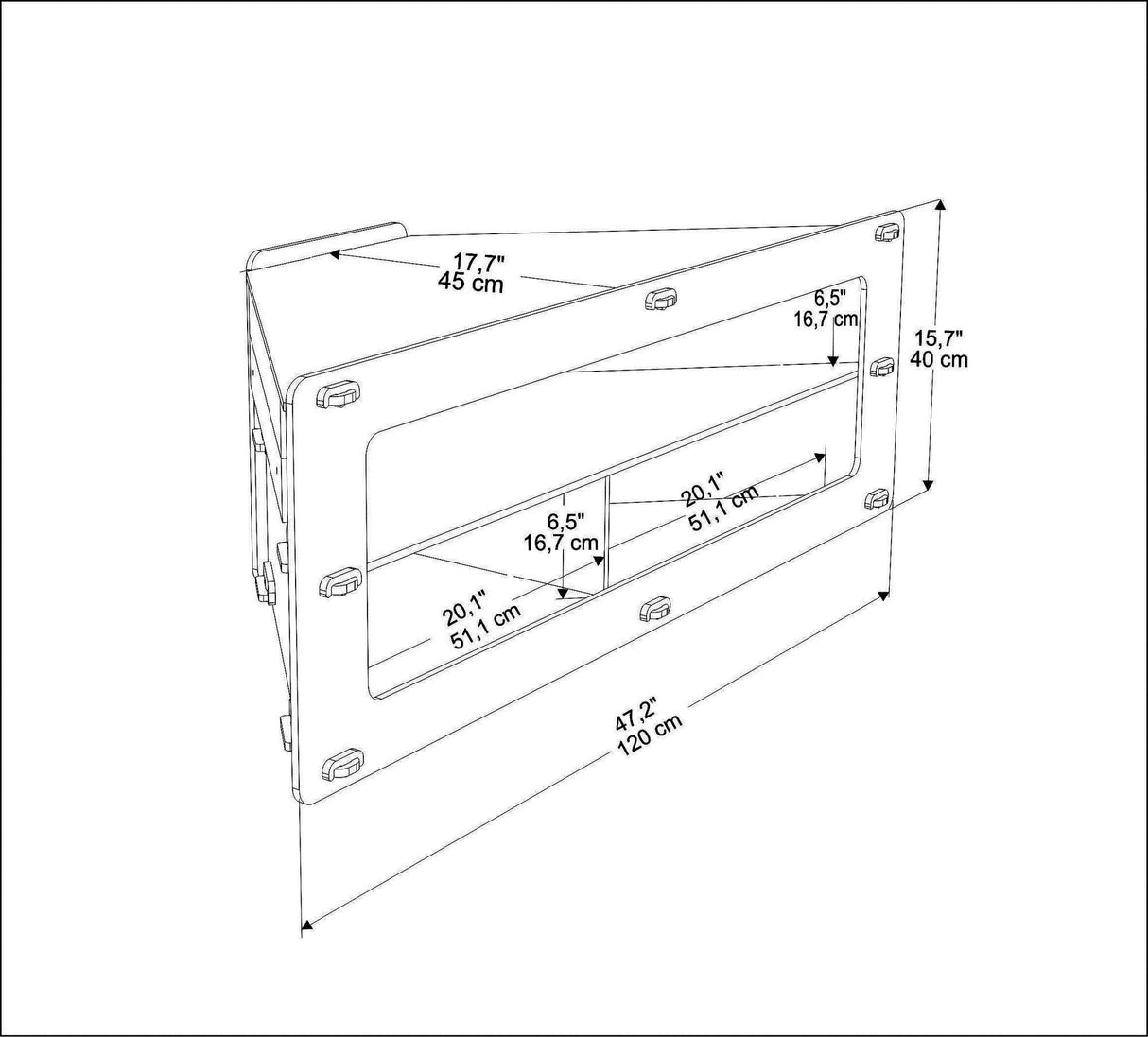 17,7"
45 cm

6,5"
16,7 cm

15,7"
40 cm

20,1"
51,1 cm

6,5"
16,7 cm

20,1"
51,1 cm

47,2"
120 cm