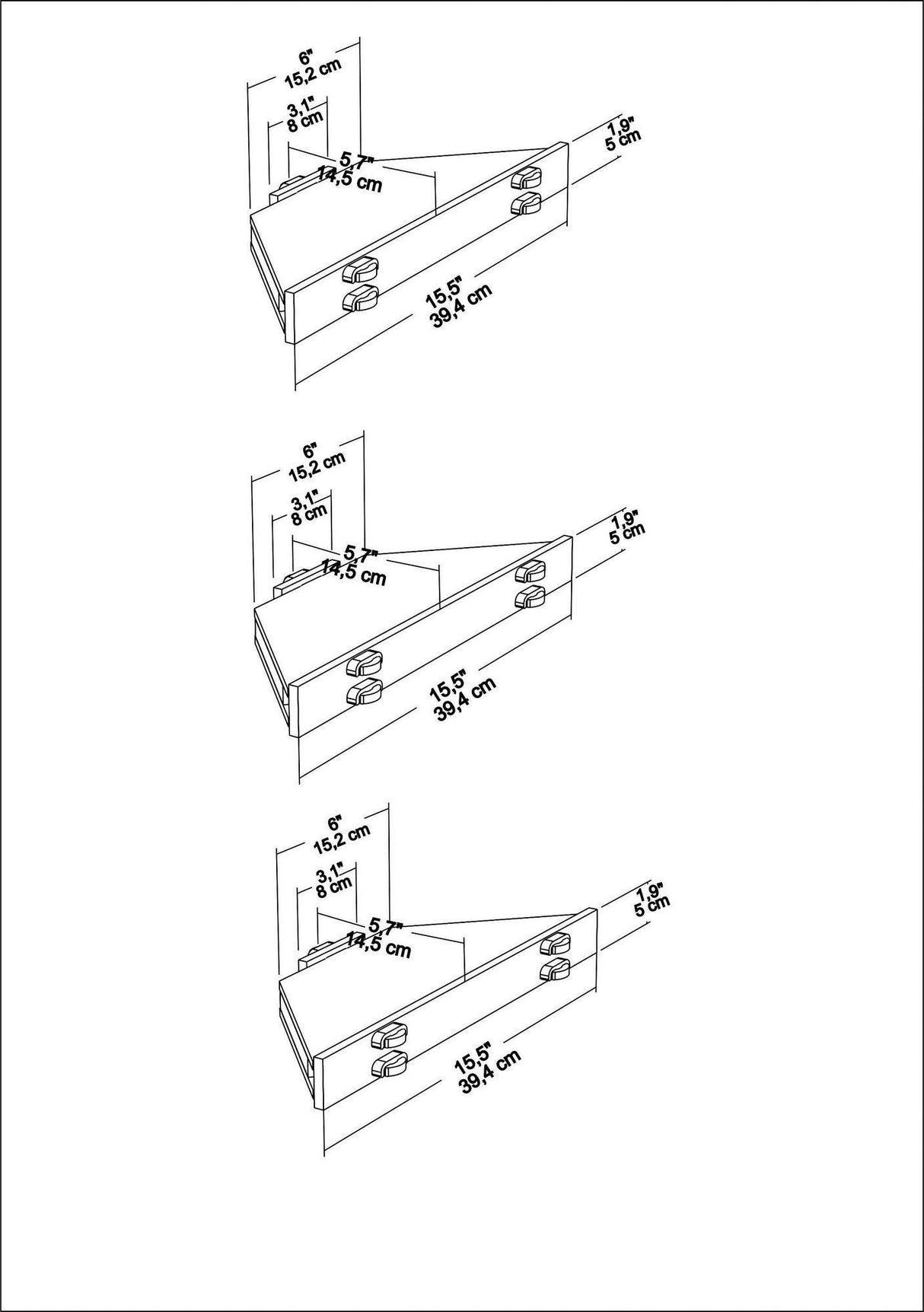 6"
15,2 cm
3,1"
8 cm
5,7"
14,5 cm
1,9"
5 cm
15,5"
39,4 cm

6"
15,2 cm
3,1"
8 cm
5,7"
14,5 cm
1,9"
5 cm
15,5"
39,4 cm

6"
15,2 cm
3,1"
8 cm
5,7"
14,5 cm
1,9"
5 cm
15,5"
39,4 cm