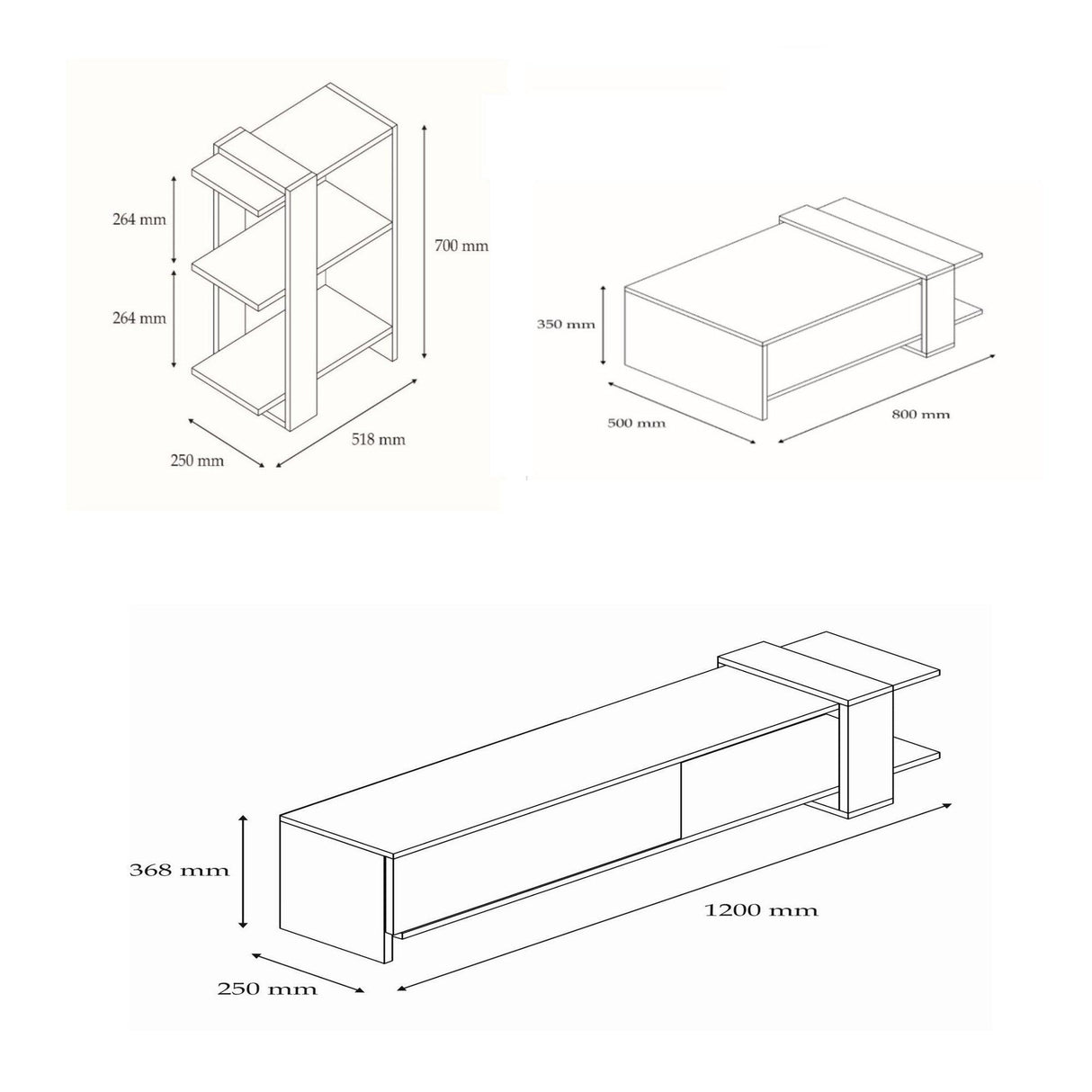 264 mm
264 mm
700 mm
250 mm
518 mm

350 mm
500 mm
800 mm

368 mm
1200 mm
250 mm